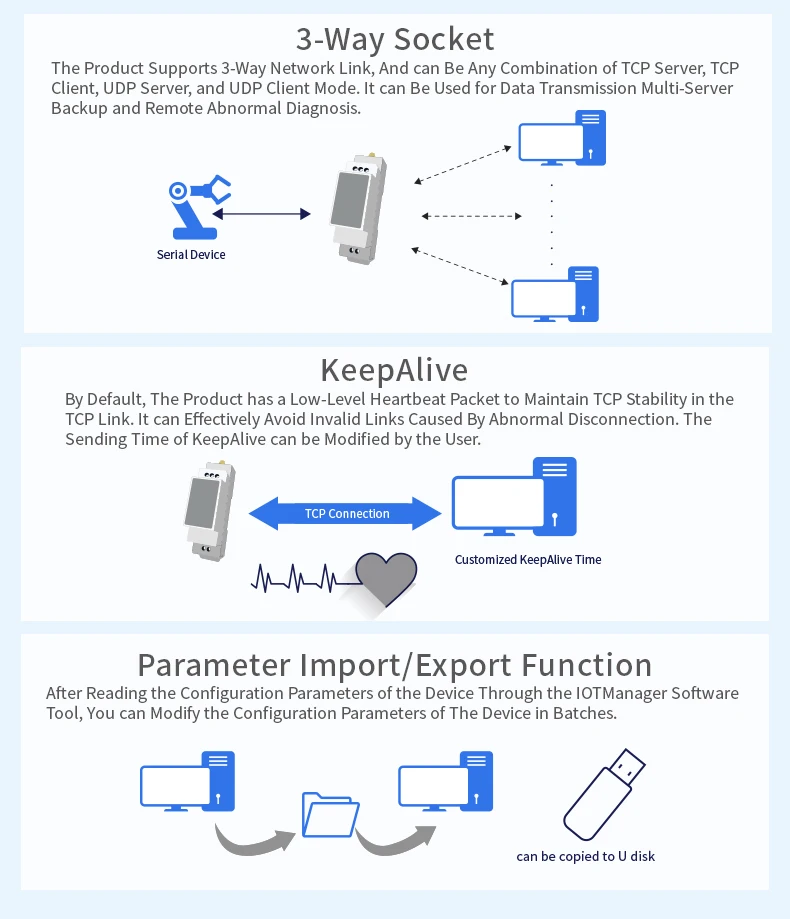 3-Way Socket

The Product Supports 3-Way Network Link, And can Be Any Combination of TCP Server, TCP Client, UDP Server, and UDP Client Mode. It can Be Used for Data Transmission Multi-Server Backup and Remote Abnormal Diagnosis.

Serial Device

KeepAlive

By Default, The Product has a Low-Level Heartbeat Packet to Maintain TCP Stability in the TCP Link. It can Effectively Avoid Invalid Links Caused By Abnormal Disconnection. The Sending Time of KeepAlive can be Modified by the User.

TCP Connection

Customized KeepAlive Time

Parameter Import/Export Function

After Reading the Configuration Parameters of the Device Through the IOTManager Software Tool, You can Modify the Configuration Parameters of The Device in Batches.

can be copied to U disk