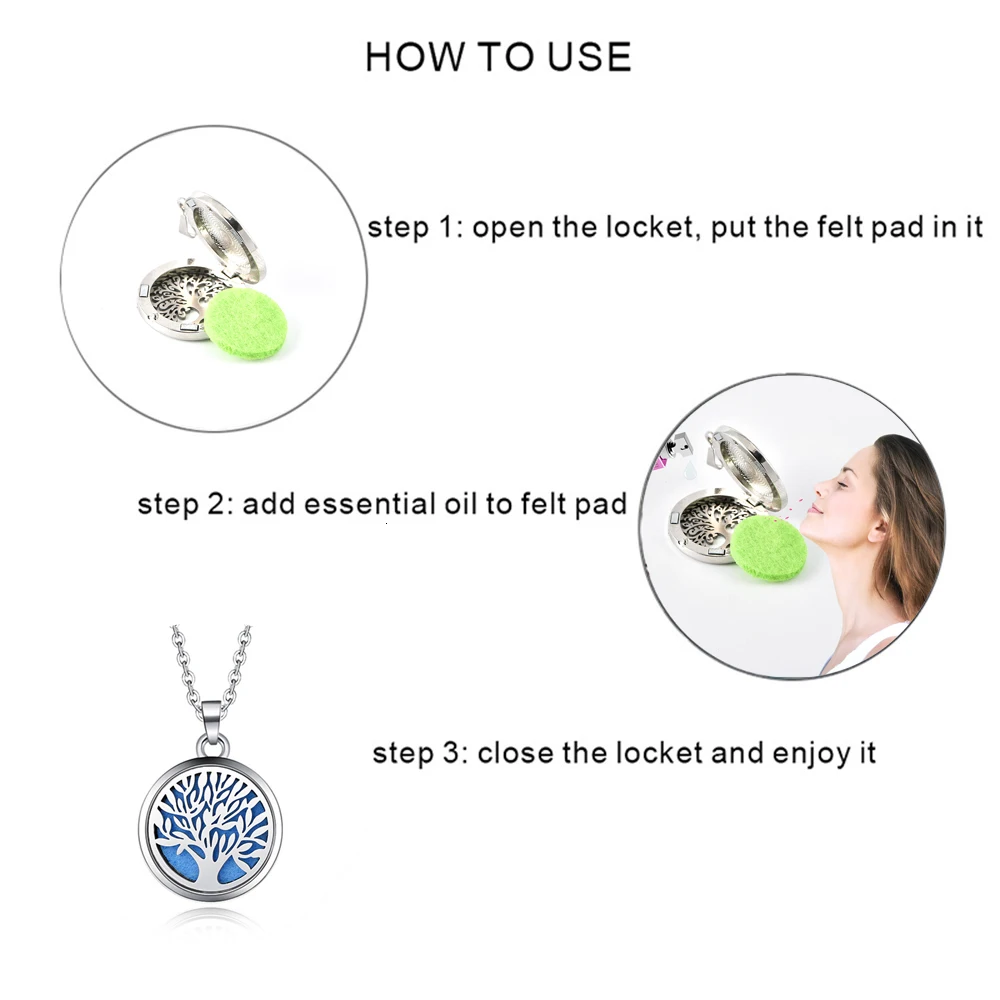 HOW TO USE

step 1: open the locket, put the felt pad in it

step 2: add essential oil to felt pad

step 3: close the locket and enjoy it