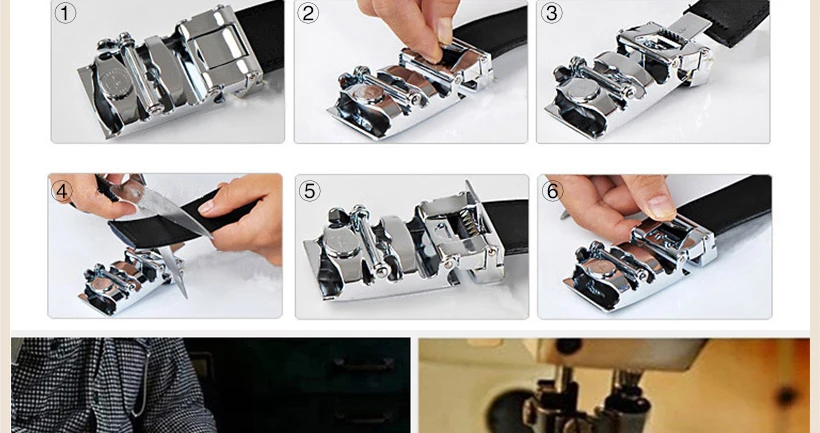 ①
②
③
④
⑤
⑥