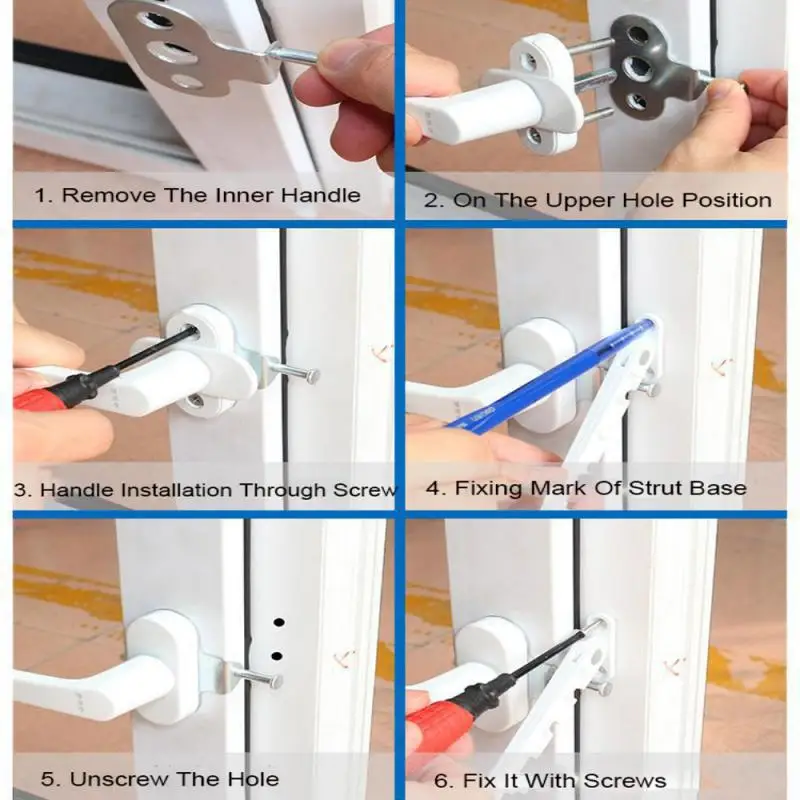 1. Remove The Inner Handle

2. On The Upper Hole Position

3. Handle Installation Through Screw

4. Fixing Mark Of Strut Base

5. Unscrew The Hole

6. Fix It With Screws