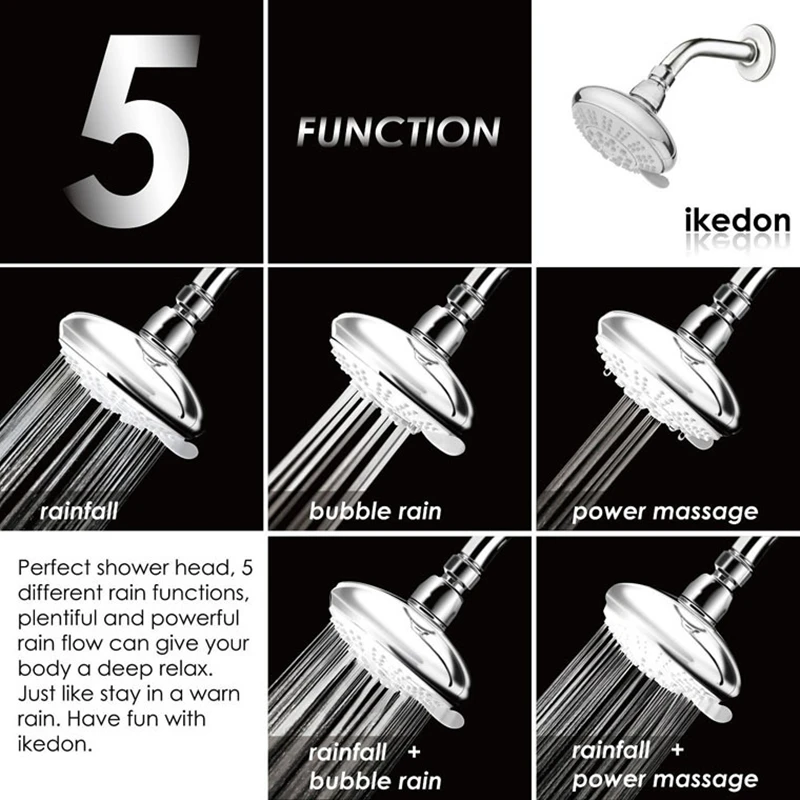 5

FUNCTION

ikedon

rainfall

bubble rain

power massage

Perfect shower head, 5 different rain functions, plentiful and powerful rain flow can give your body a deep relax. Just like stay in a warn rain. Have fun with ikedon.

rainfall + bubble rain

rainfall + power massage