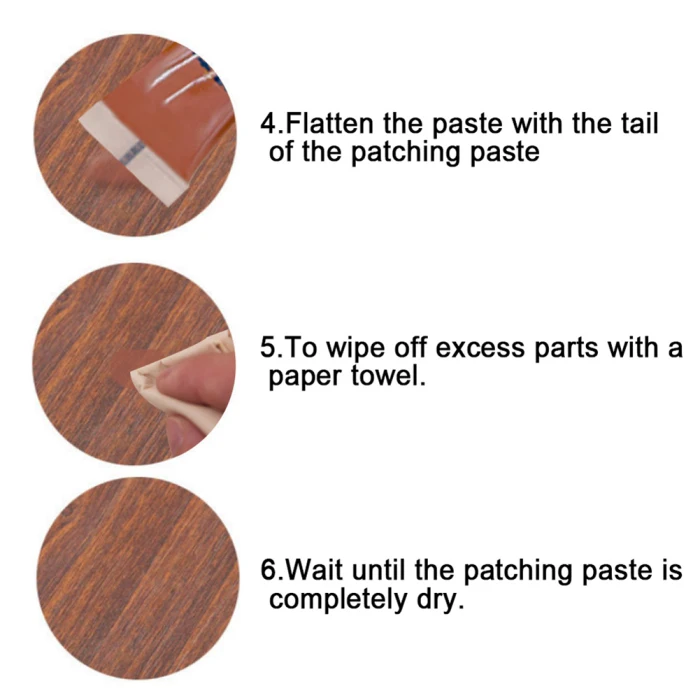 4.Flatten the paste with the tail of the patching paste

5.To wipe off excess parts with a paper towel.

6.Wait until the patching paste is completely dry.