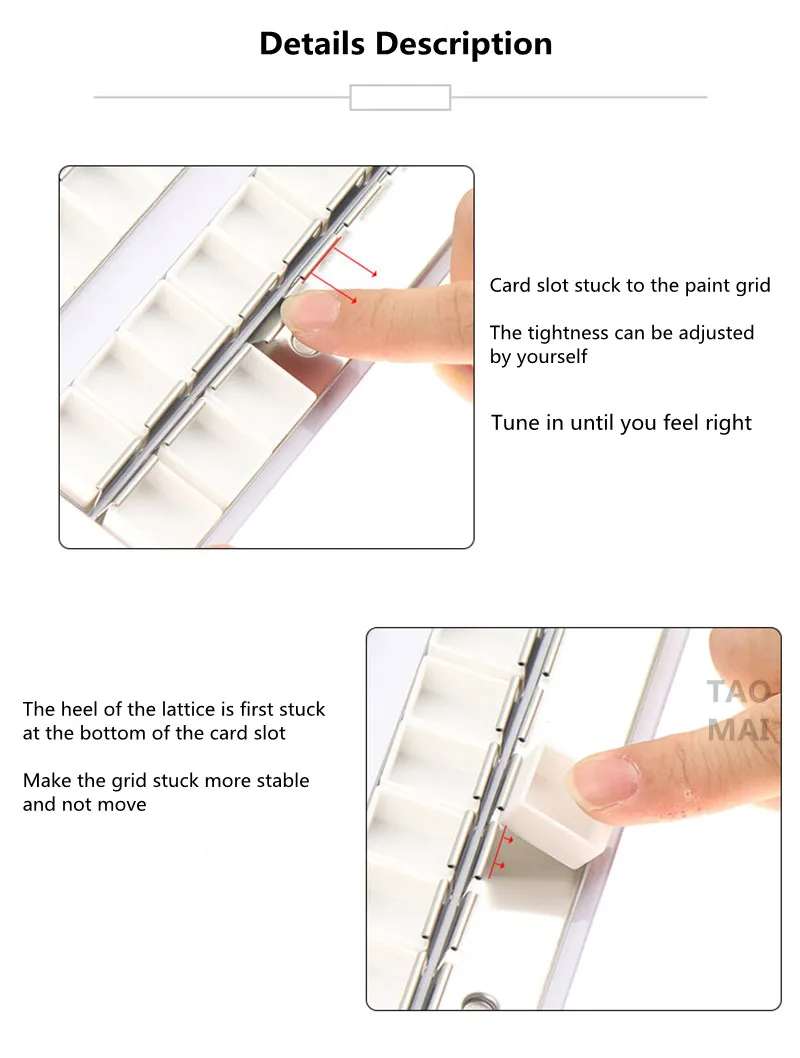 Details Description

Card slot stuck to the paint grid

The tightness can be adjusted by yourself

Tune in until you feel right

The heel of the lattice is first stuck at the bottom of the card slot

Make the grid stuck more stable and not move

TAO
MAI