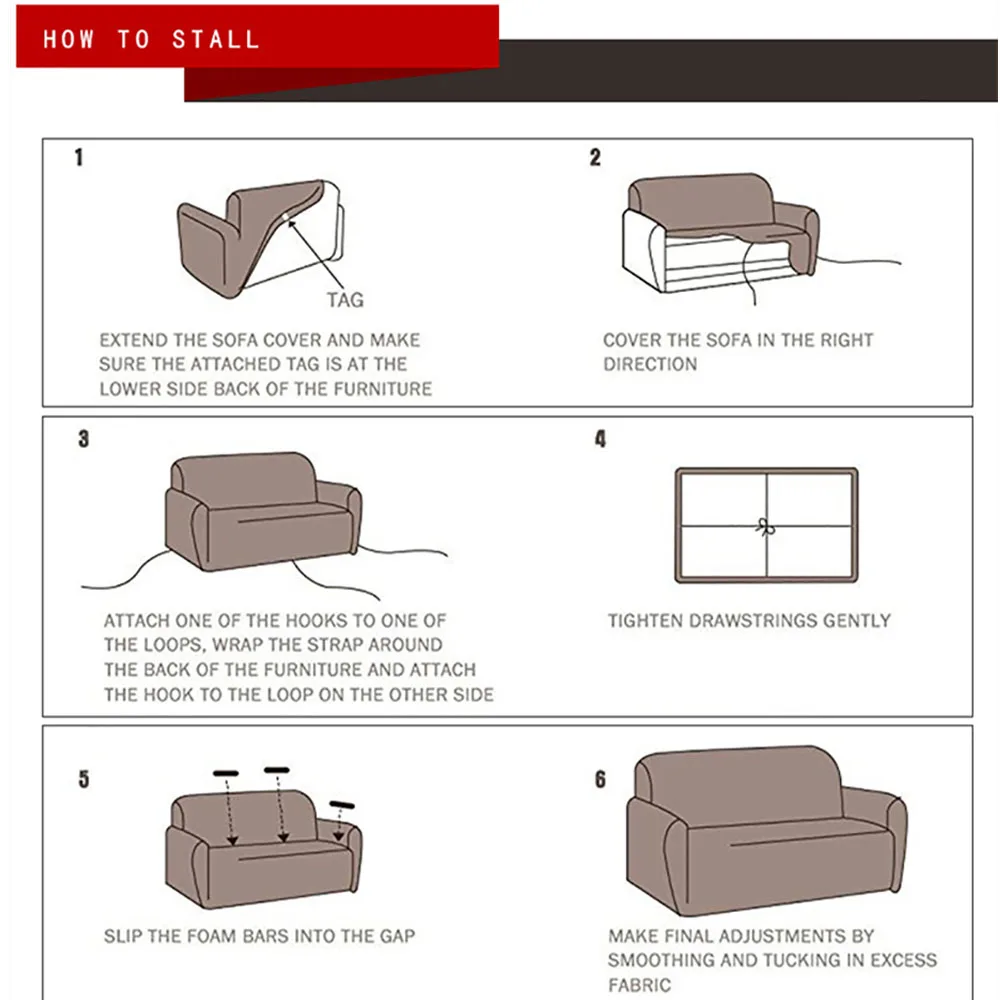 HOW TO STALL

1

TAG

EXTEND THE SOFA COVER AND MAKE SURE THE ATTACHED TAG IS AT THE LOWER SIDE BACK OF THE FURNITURE

2

COVER THE SOFA IN THE RIGHT DIRECTION

3

ATTACH ONE OF THE HOOKS TO ONE OF THE LOOPS, WRAP THE STRAP AROUND THE BACK OF THE FURNITURE AND ATTACH THE HOOK TO THE LOOP ON THE OTHER SIDE

4

TIGHTEN DRAWSTRINGS GENTLY

5

SLIP THE FOAM BARS INTO THE GAP

6

MAKE FINAL ADJUSTMENTS BY SMOOTHING AND TUCKING IN EXCESS FABRIC