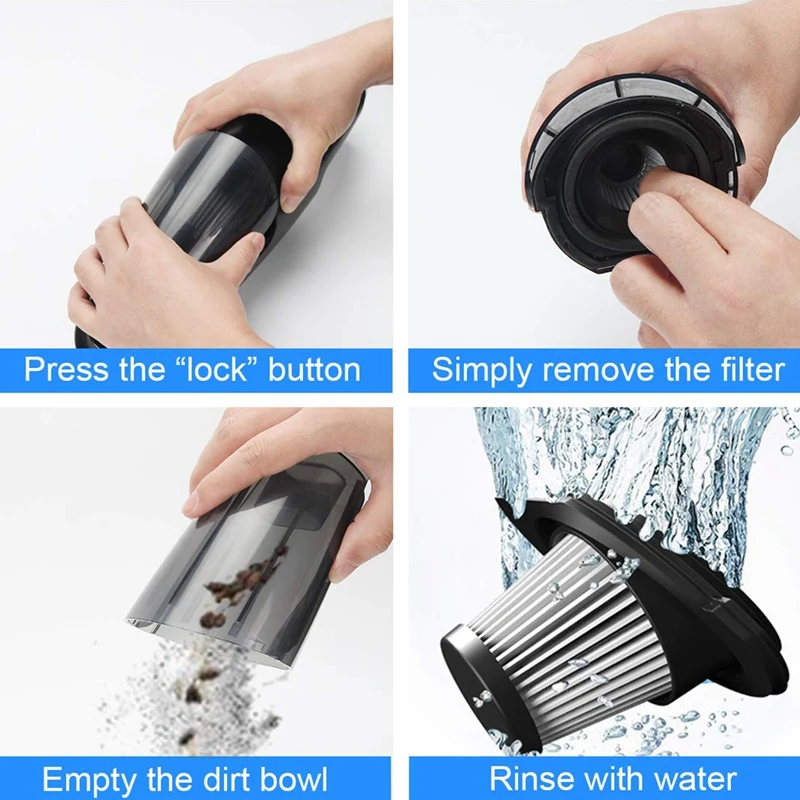 Press the “lock” button

Simply remove the filter

Empty the dirt bowl

Rinse with water