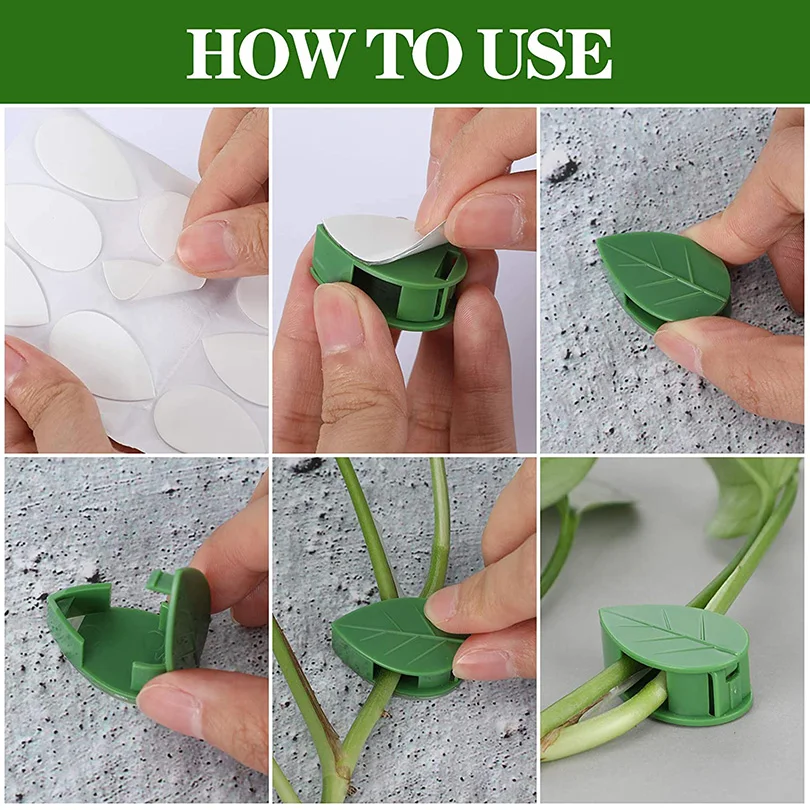 HOW TO USE