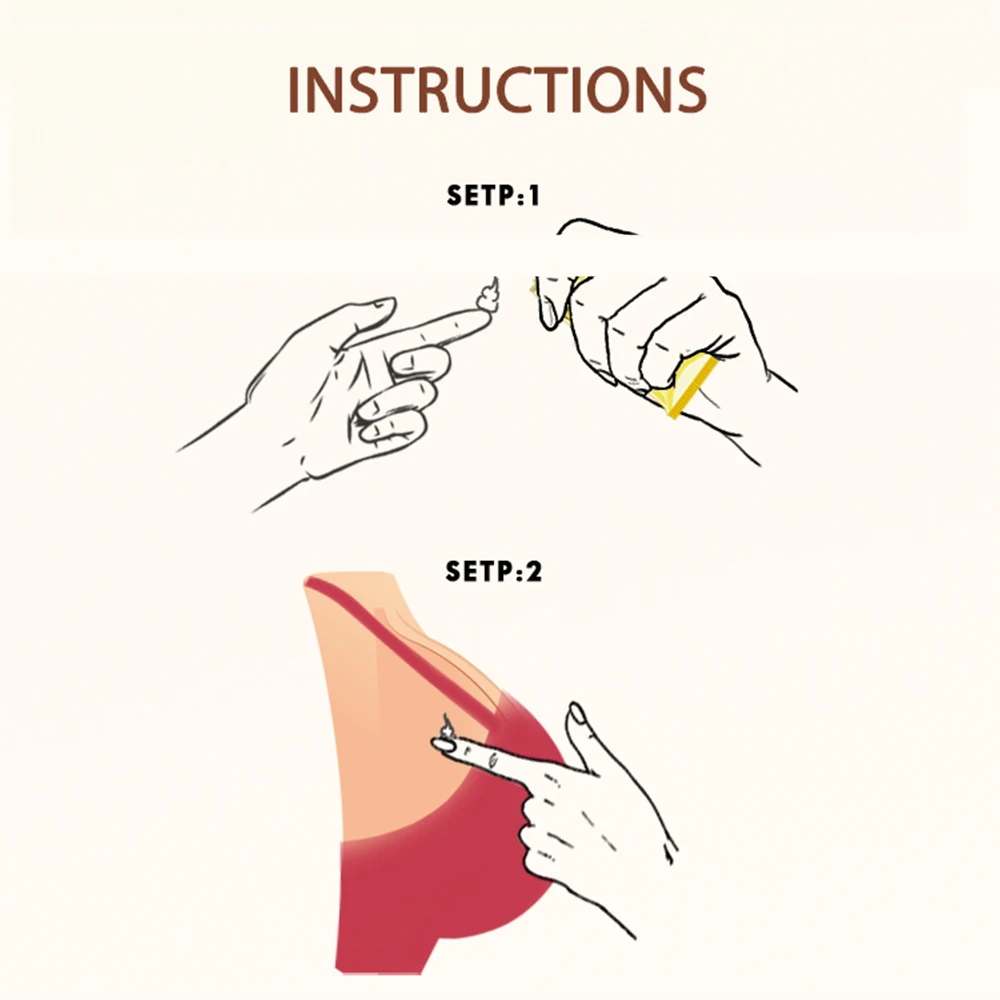 INSTRUCTIONS

SETP:1

SETP:2