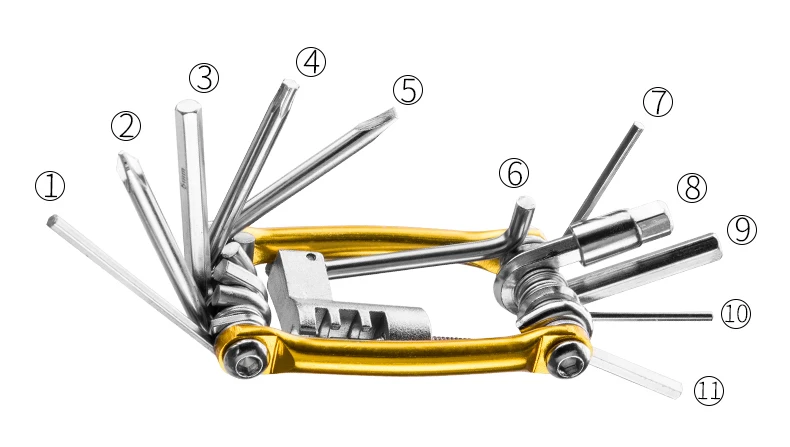 ①
②
③
④
⑤
⑥
⑦
⑧
⑨
⑩
⑪