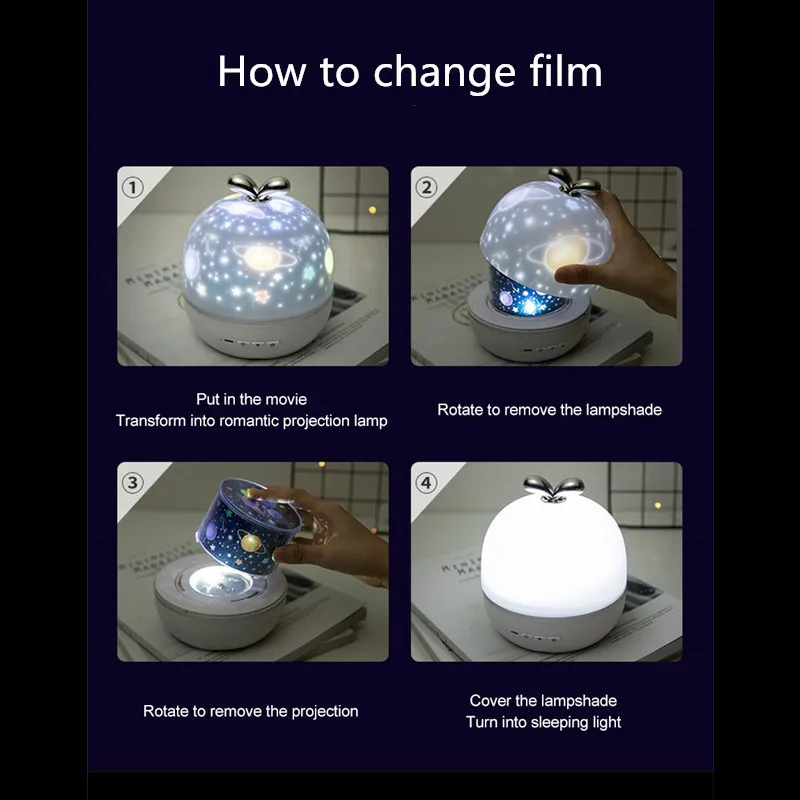 How to change film

①

Put in the movie
Transform into romantic projection lamp

②

Rotate to remove the lampshade

③

Rotate to remove the projection

④

Cover the lampshade
Turn into sleeping light