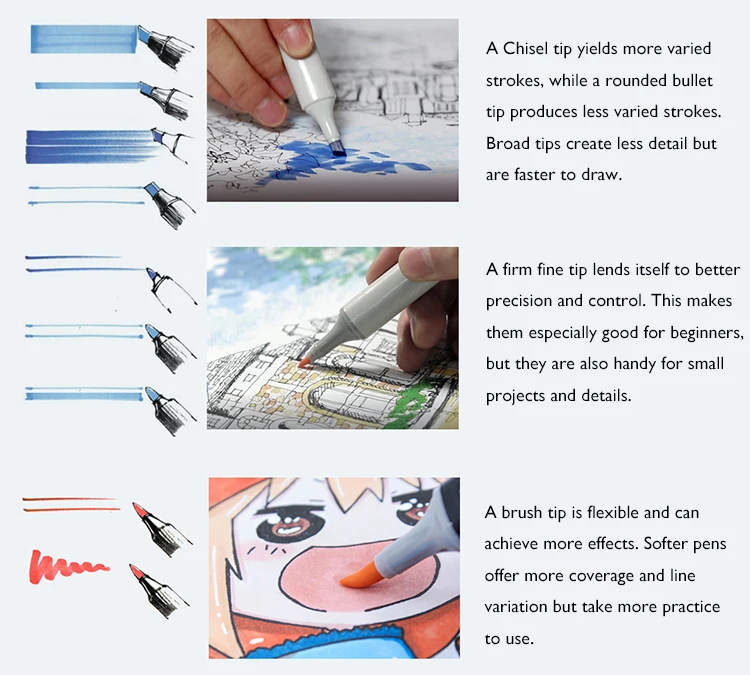 A Chisel tip yields more varied strokes, while a rounded bullet tip produces less varied strokes. Broad tips create less detail but are faster to draw.

A firm fine tip lends itself to better precision and control. This makes them especially good for beginners, but they are also handy for small projects and details.

A brush tip is flexible and can achieve more effects. Softer pens offer more coverage and line variation but take more practice to use.