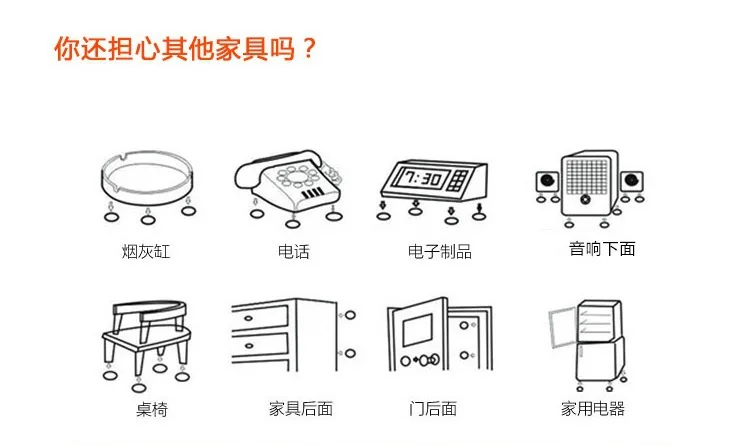 你还担心其他家具吗？

7:30

烟灰缸

电话

电子制品

音响下面

桌椅

家具后面

门后面

家用电器