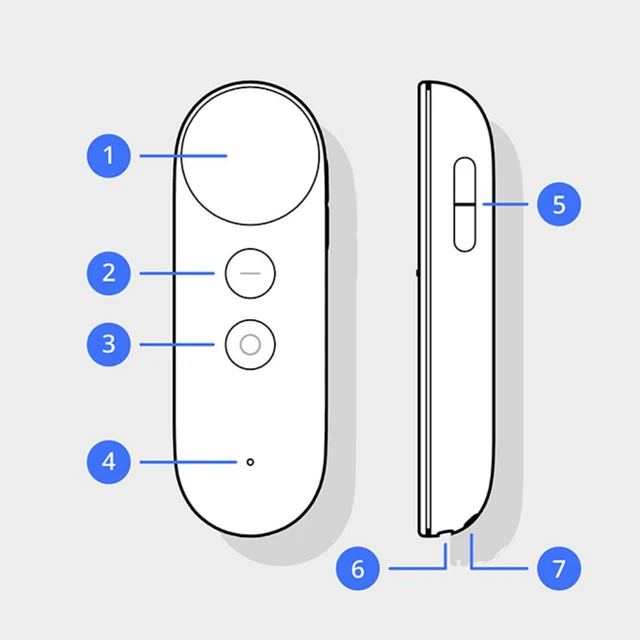 1
2
3
4
5
6
7