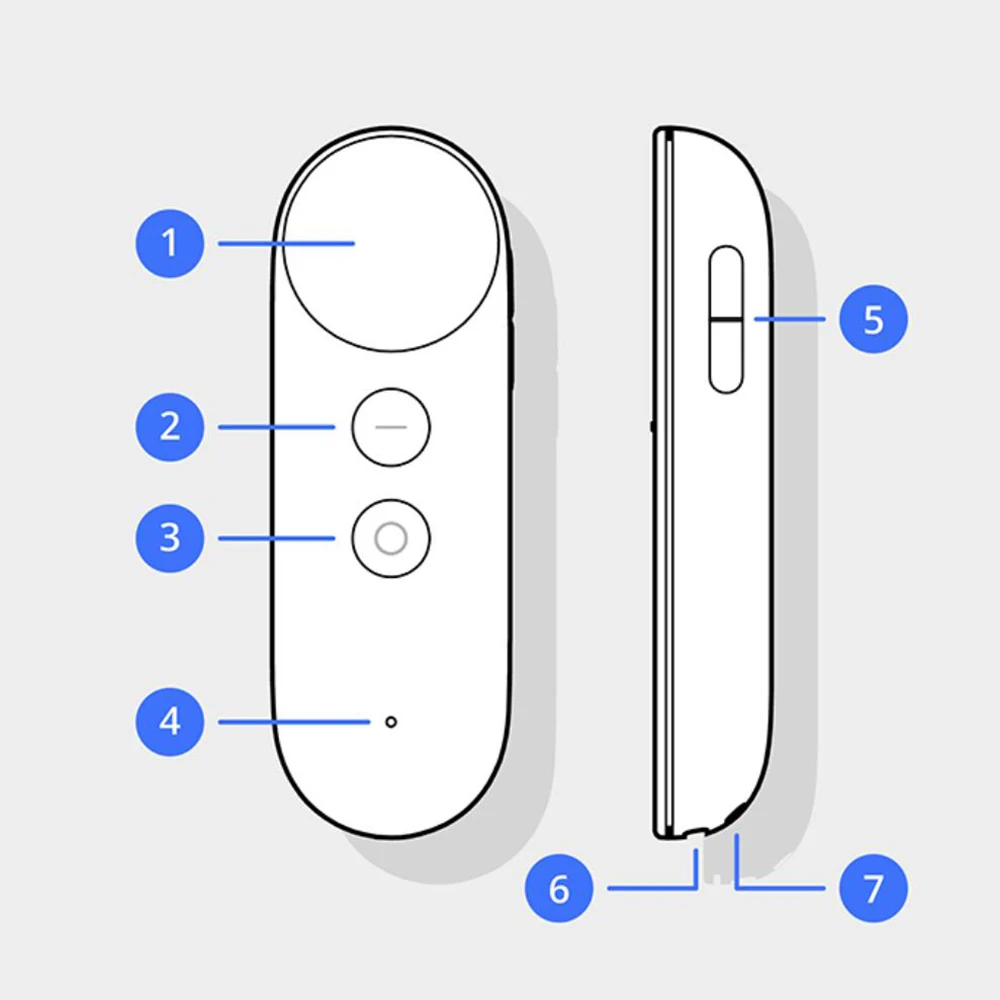 1
2
3
4
5
6
7