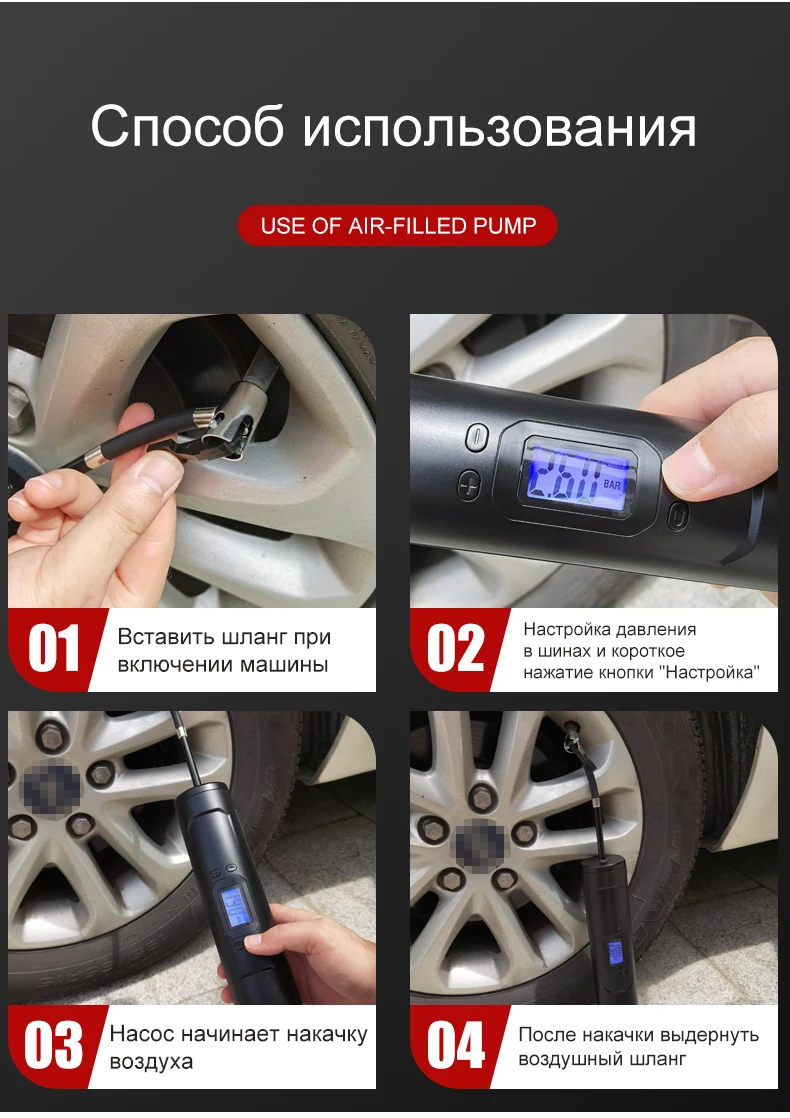 Способ использования

USE OF AIR-FILLED PUMP

2.60 BAR

01 Вставить шланг при включении машины

02 Настройка давления в шинах и короткое нажатие кнопки "Настройка"

03 Насос начинает накачку воздуха

04 После накачки выдернуть воздушный шланг