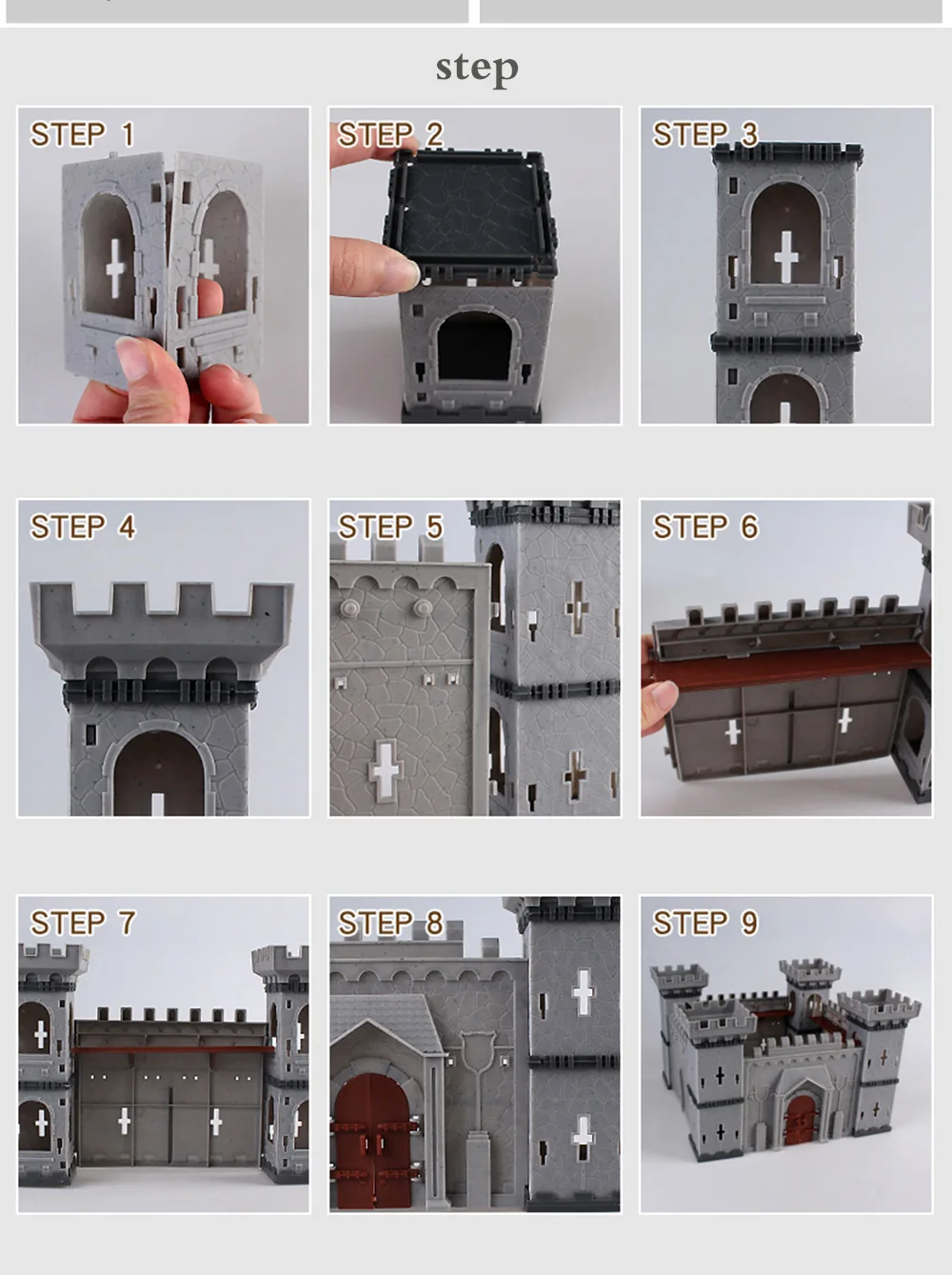 step

STEP 1

STEP 2

STEP 3

STEP 4

STEP 5

STEP 6

STEP 7

STEP 8

STEP 9