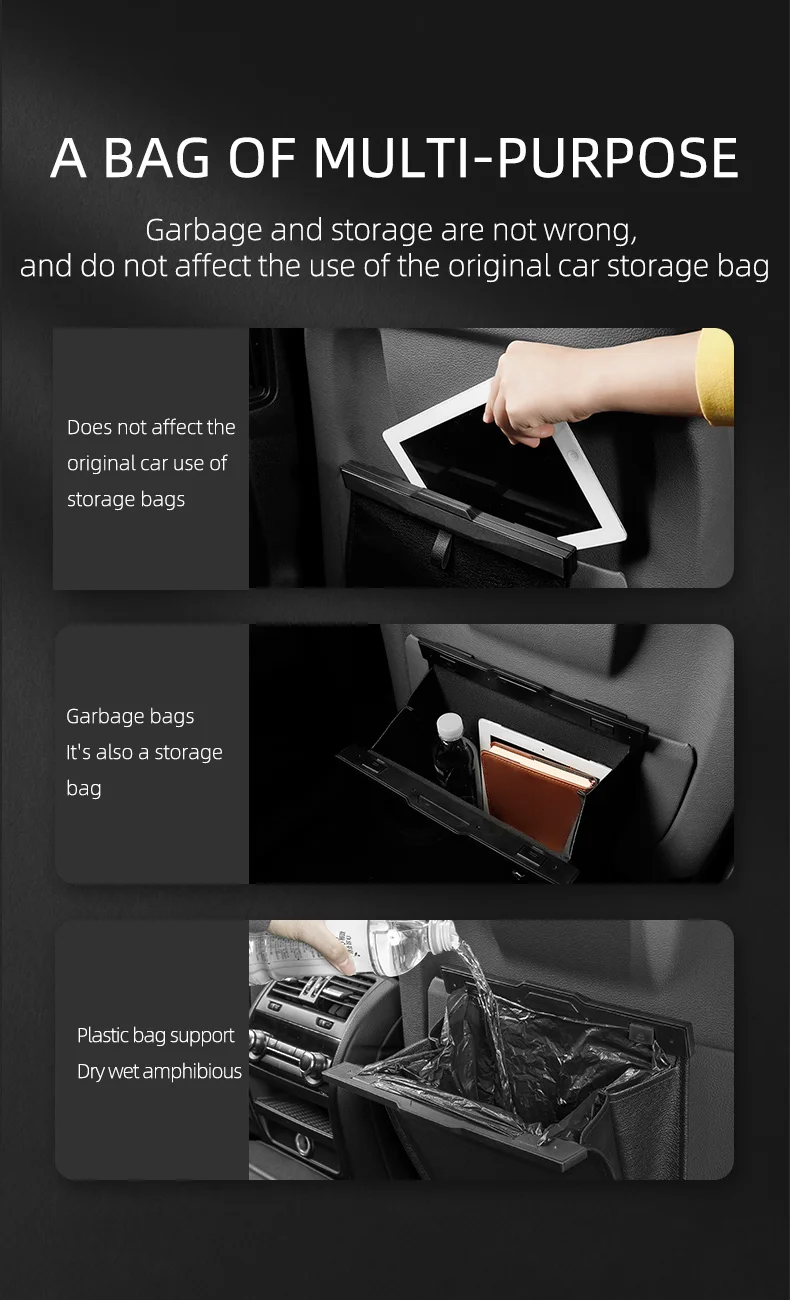 A BAG OF MULTI-PURPOSE

Garbage and storage are not wrong, and do not affect the use of the original car storage bag

Does not affect the original car use of storage bags

Garbage bags
It's also a storage bag

Plastic bag support
Dry wet amphibious