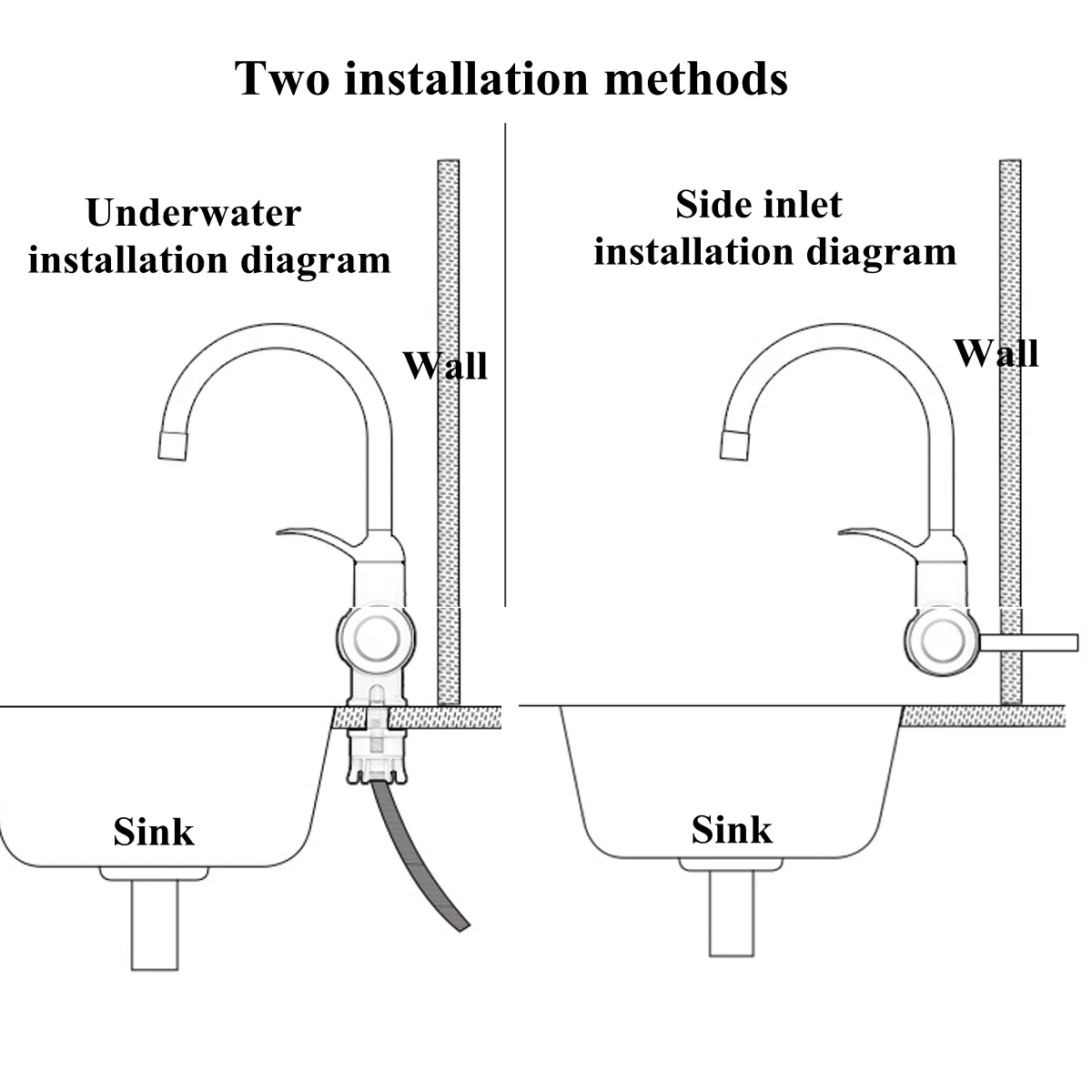 Two installation methods

Underwater installation diagram

Wall

Sink

Side inlet installation diagram

Wall

Sink