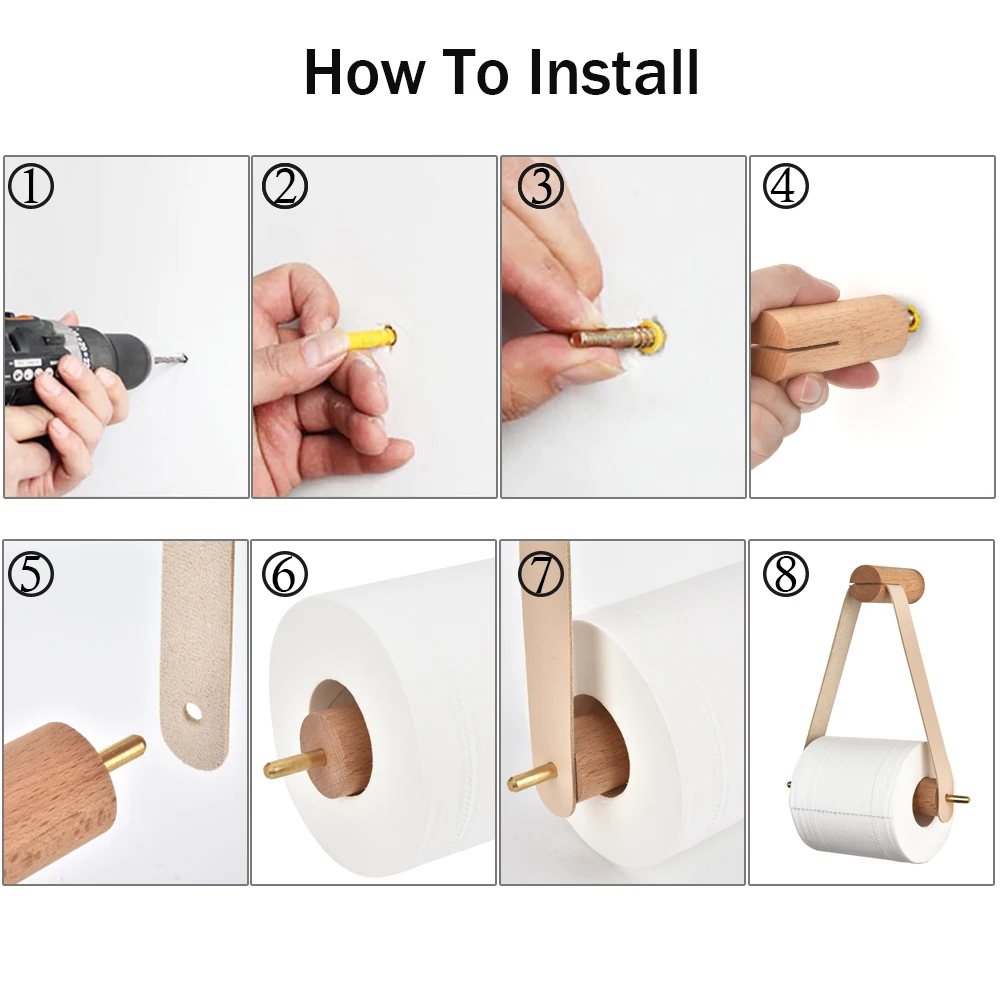 How To Install

①

②

③

④

⑤

⑥

⑦

⑧