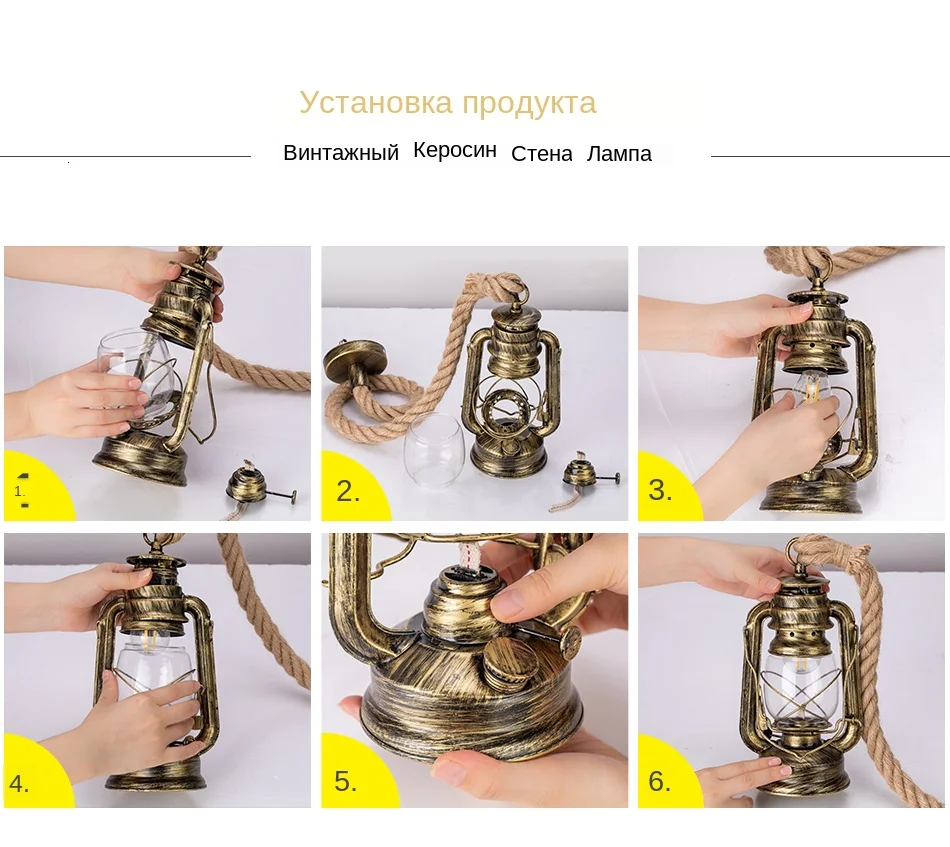 Установка продукта

Винтажный Керосин Стена Лампа

1.

2.

3.

4.

5.

6.