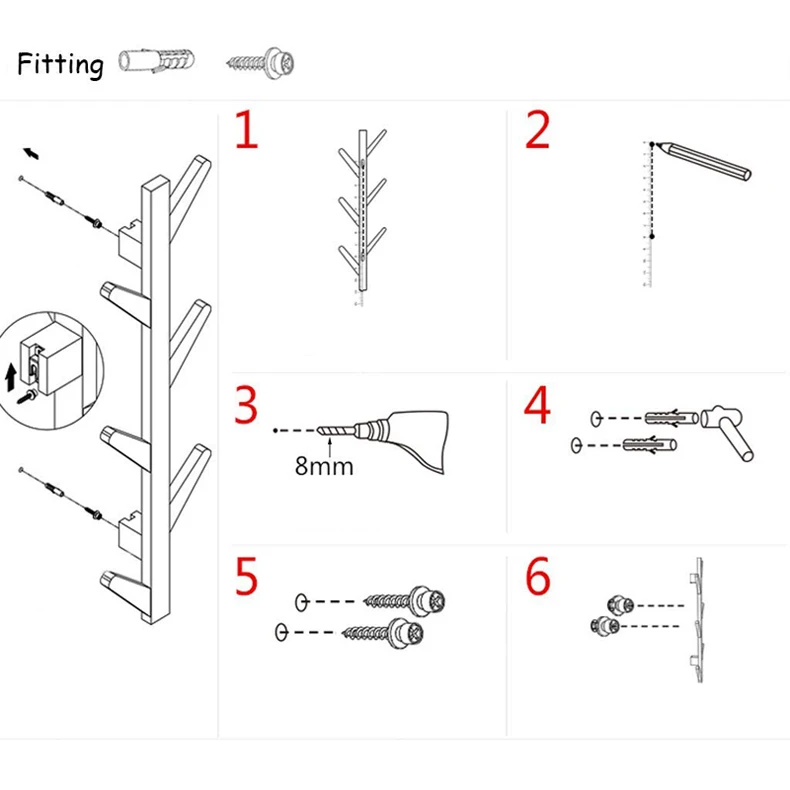 Fitting

1

2

3

8mm

4

5

6