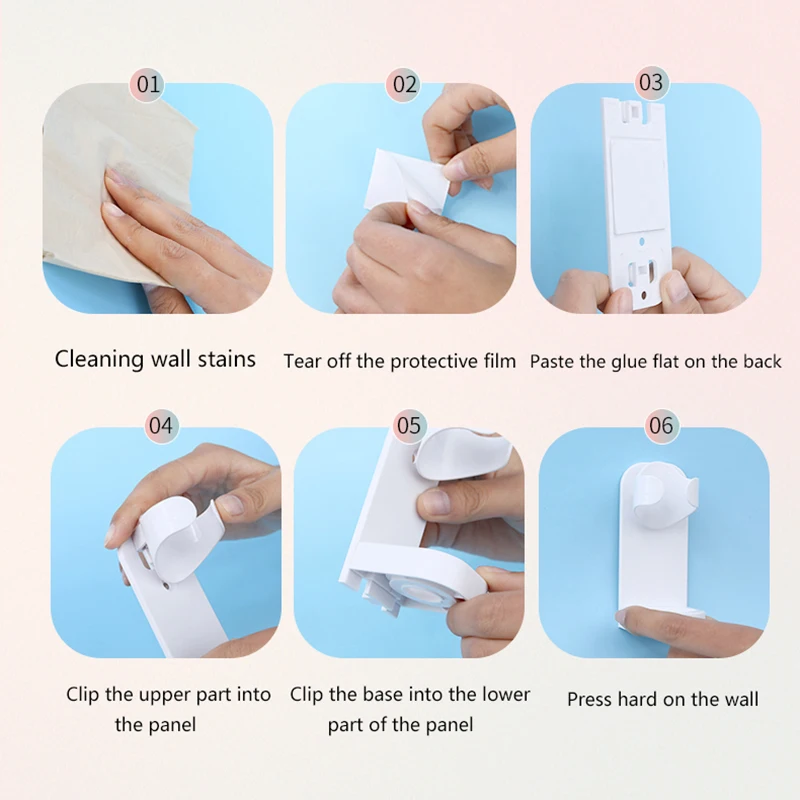 01

Cleaning wall stains

02

Tear off the protective film

03

Paste the glue flat on the back

04

Clip the upper part into the panel

05

Clip the base into the lower part of the panel

06

Press hard on the wall