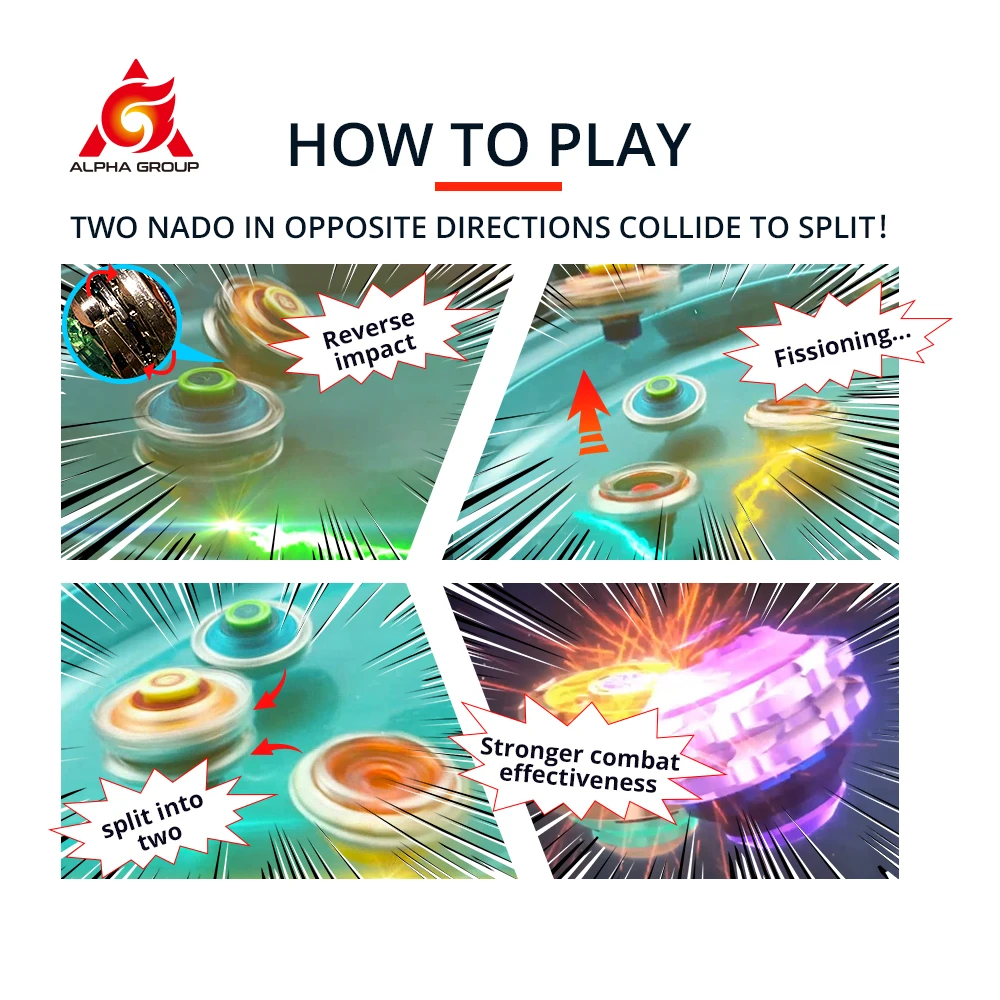 ALPHA GROUP

HOW TO PLAY

TWO NADO IN OPPOSITE DIRECTIONS COLLIDE TO SPLIT!

Reverse impact

Fissioning...

split into two

Stronger combat effectiveness