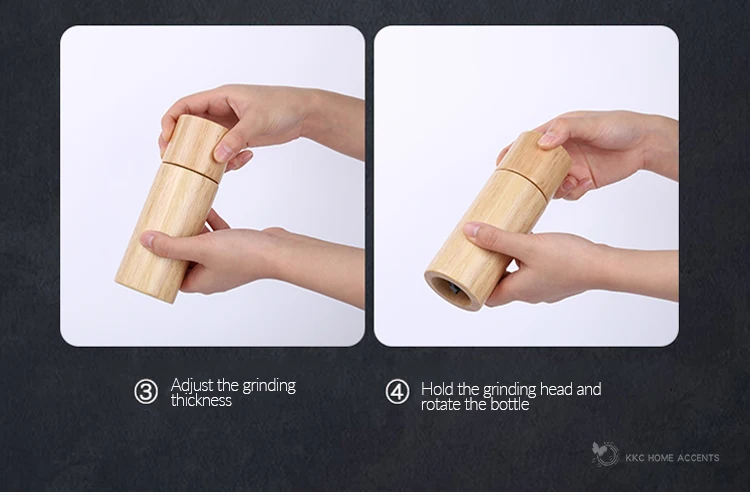 ③ Adjust the grinding thickness

④ Hold the grinding head and rotate the bottle

KKC HOME ACCENTS