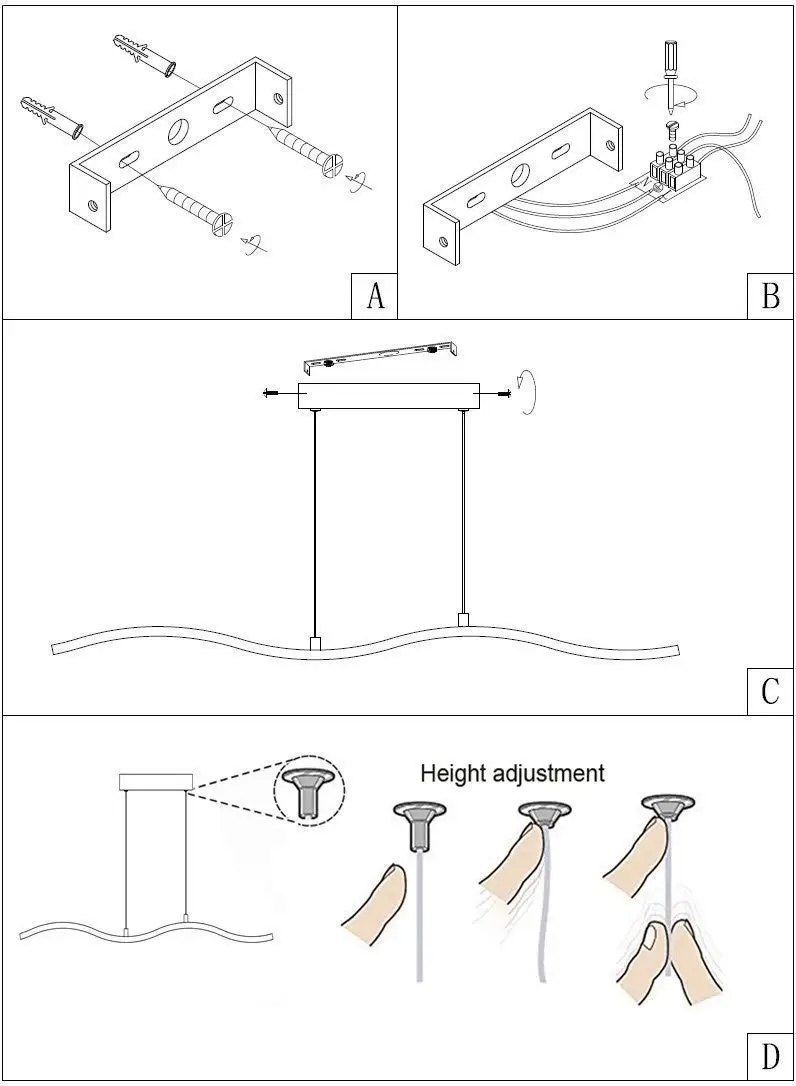 A

B

C

Height adjustment

D