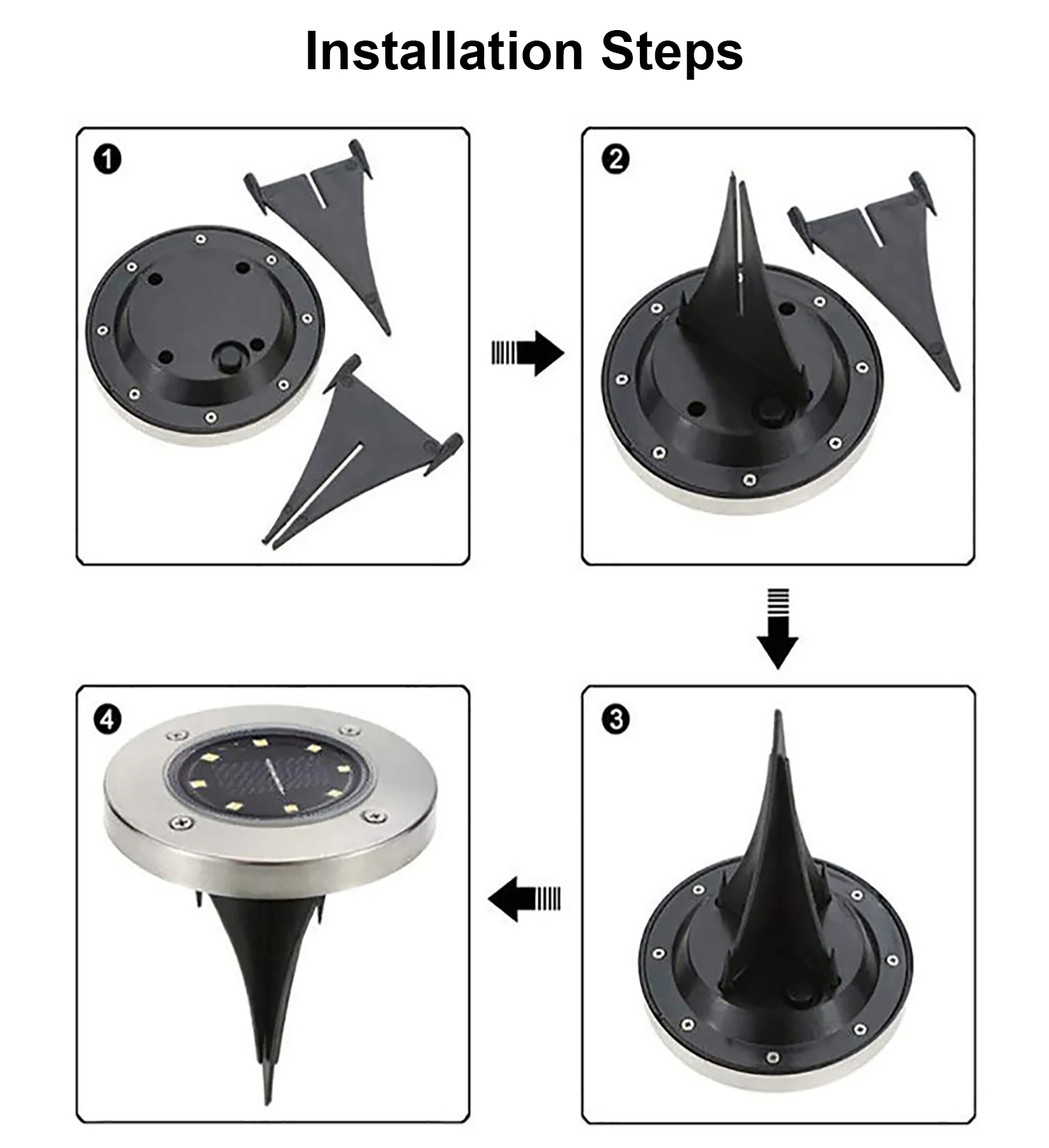 Installation Steps

1

2

3

4