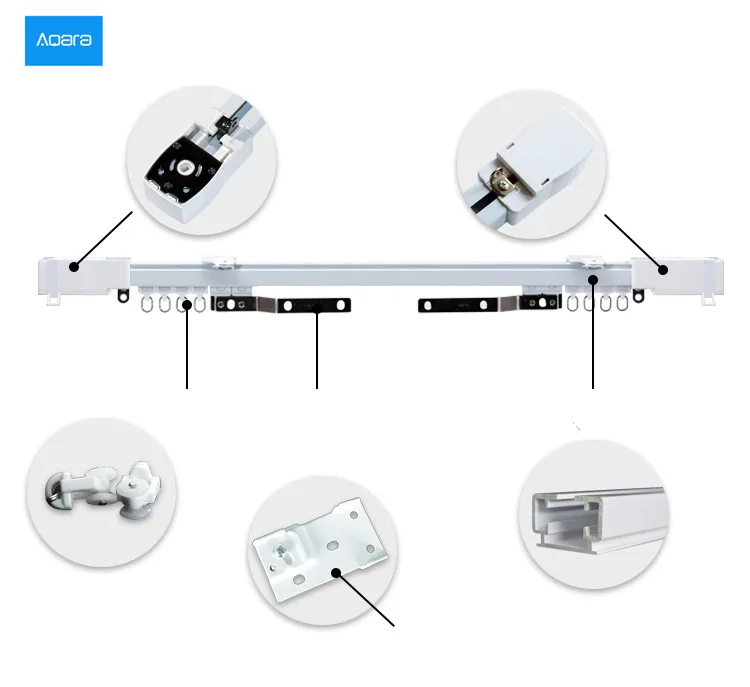 Aqara