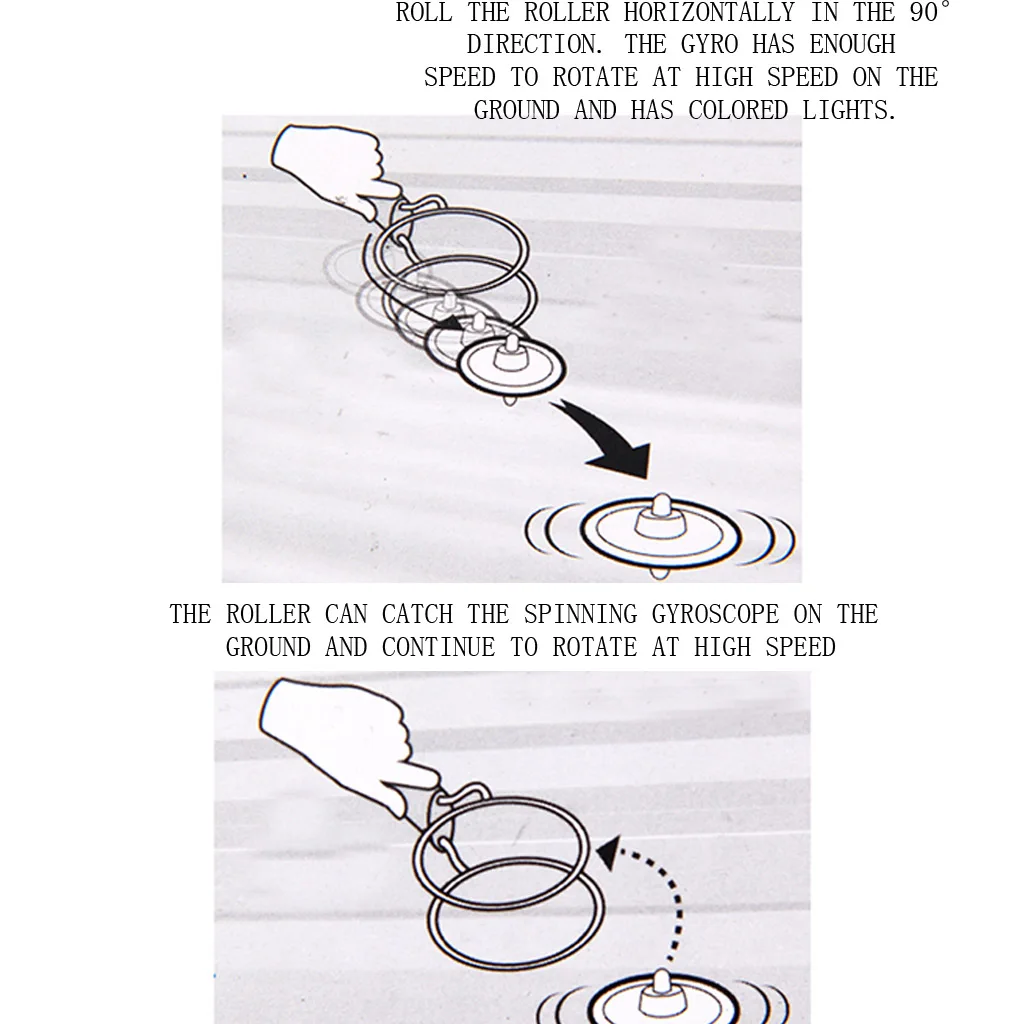 ROLL THE ROLLER HORIZONTALLY IN THE 90° DIRECTION. THE GYRO HAS ENOUGH SPEED TO ROTATE AT HIGH SPEED ON THE GROUND AND HAS COLORED LIGHTS.

THE ROLLER CAN CATCH THE SPINNING GYROSCOPE ON THE GROUND AND CONTINUE TO ROTATE AT HIGH SPEED