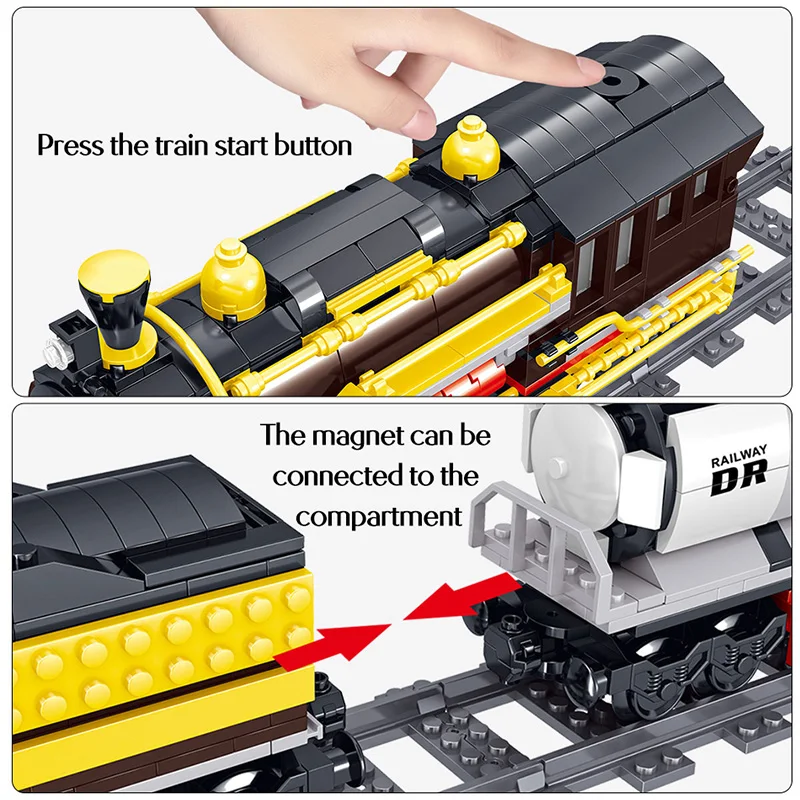 Press the train start button

The magnet can be connected to the compartment

RAILWAY
DR