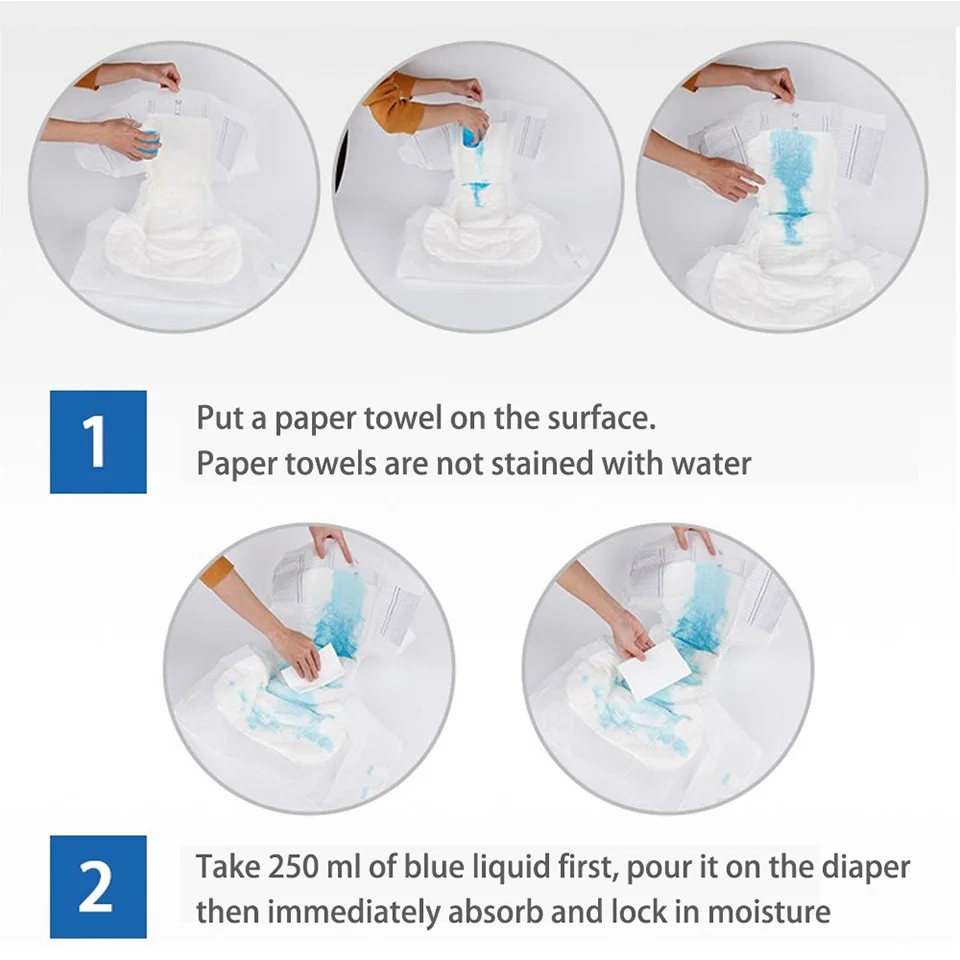 1

Put a paper towel on the surface.
Paper towels are not stained with water

2

Take 250 ml of blue liquid first, pour it on the diaper then immediately absorb and lock in moisture