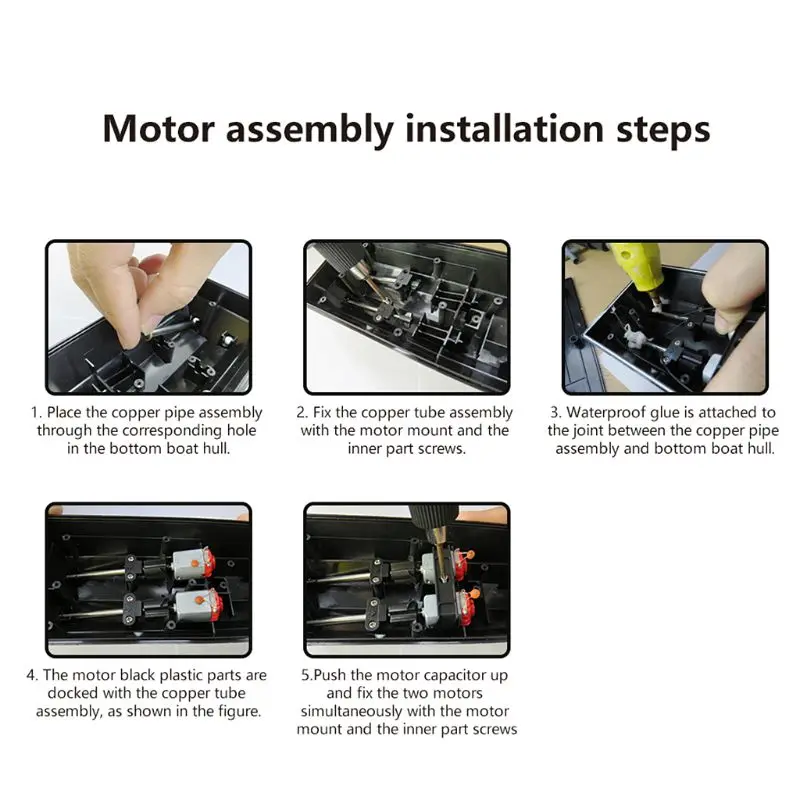 Motor assembly installation steps

1. Place the copper pipe assembly through the corresponding hole in the bottom boat hull.

2. Fix the copper tube assembly with the motor mount and the inner part screws.

3. Waterproof glue is attached to the joint between the copper pipe assembly and bottom boat hull.

4. The motor black plastic parts are docked with the copper tube assembly, as shown in the figure.

5.Push the motor capacitor up and fix the two motors simultaneously with the motor mount and the inner part screws