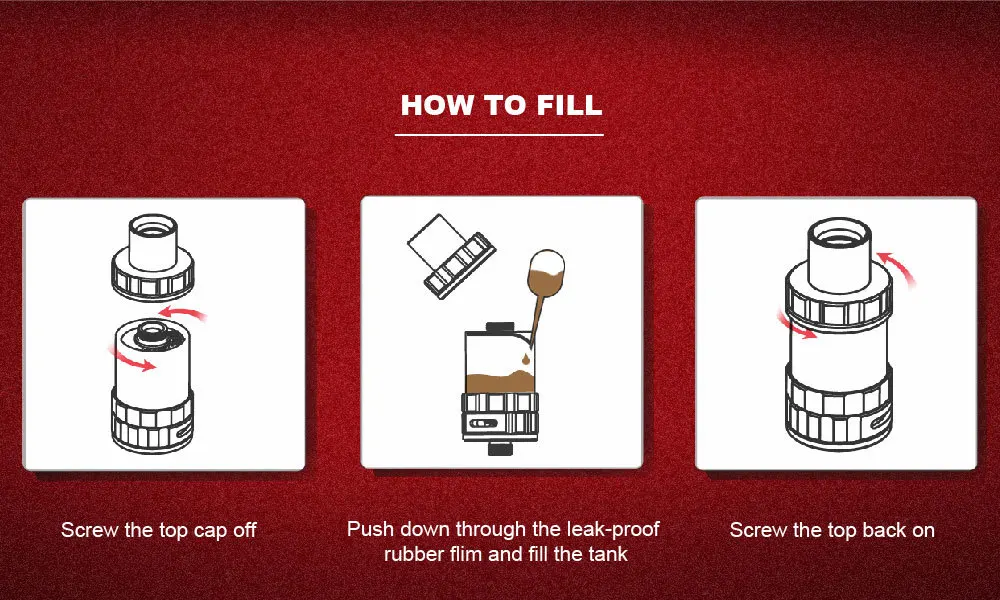 HOW TO FILL

Screw the top cap off

Push down through the leak-proof rubber flim and fill the tank

Screw the top back on