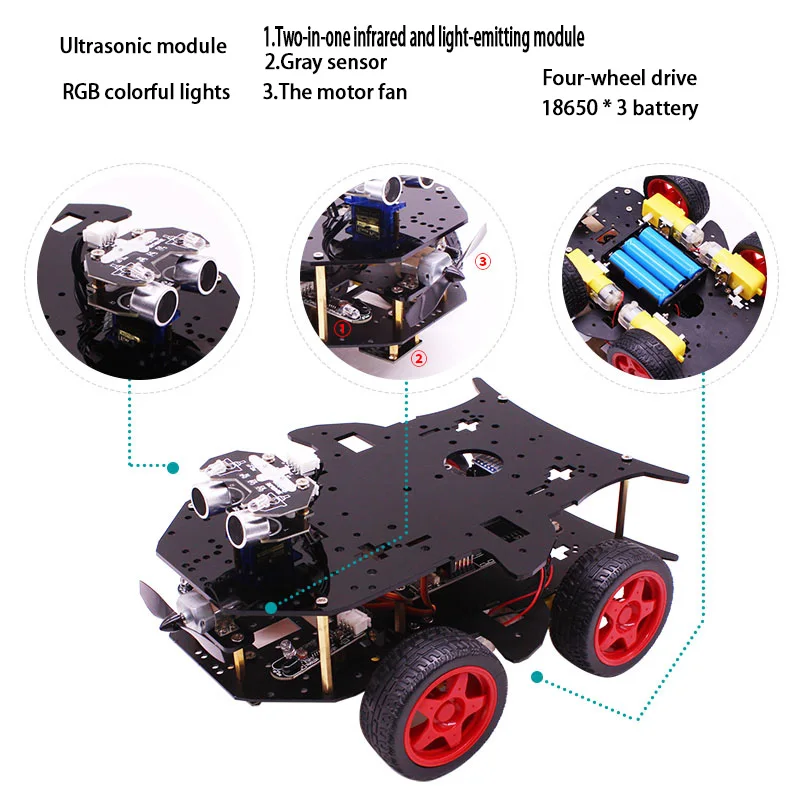 Ultrasonic module

RGB colorful lights

1.Two-in-one infrared and light-emitting module
2.Gray sensor
3.The motor fan

Four-wheel drive
18650 * 3 battery

③
①
②