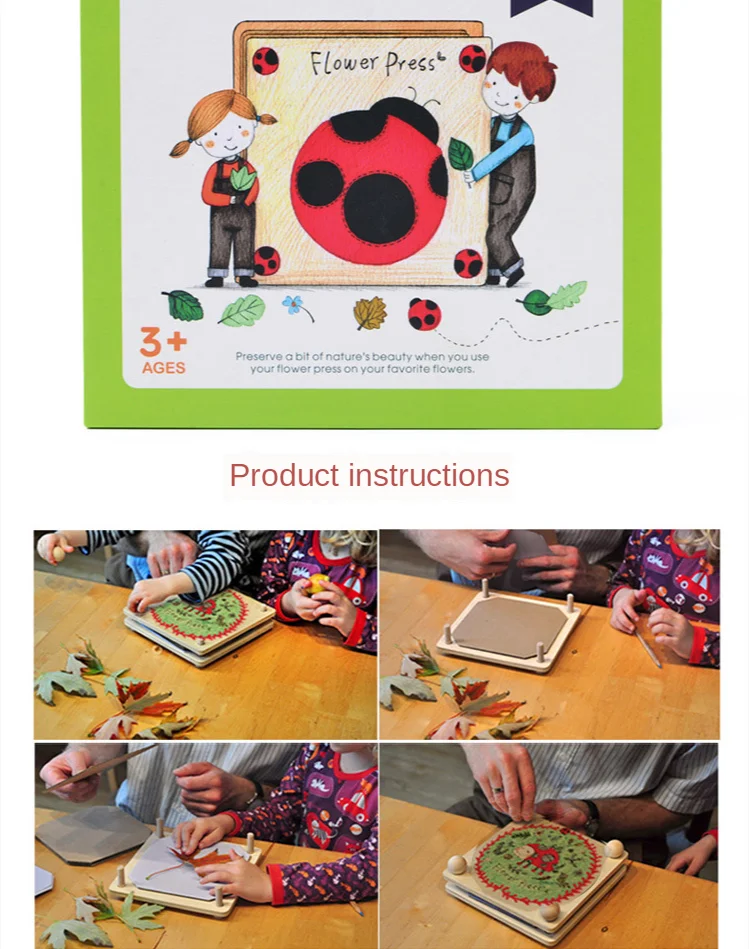 Flower Press

3+
AGES

Preserve a bit of nature's beauty when you use your flower press on your favorite flowers.

Product instructions