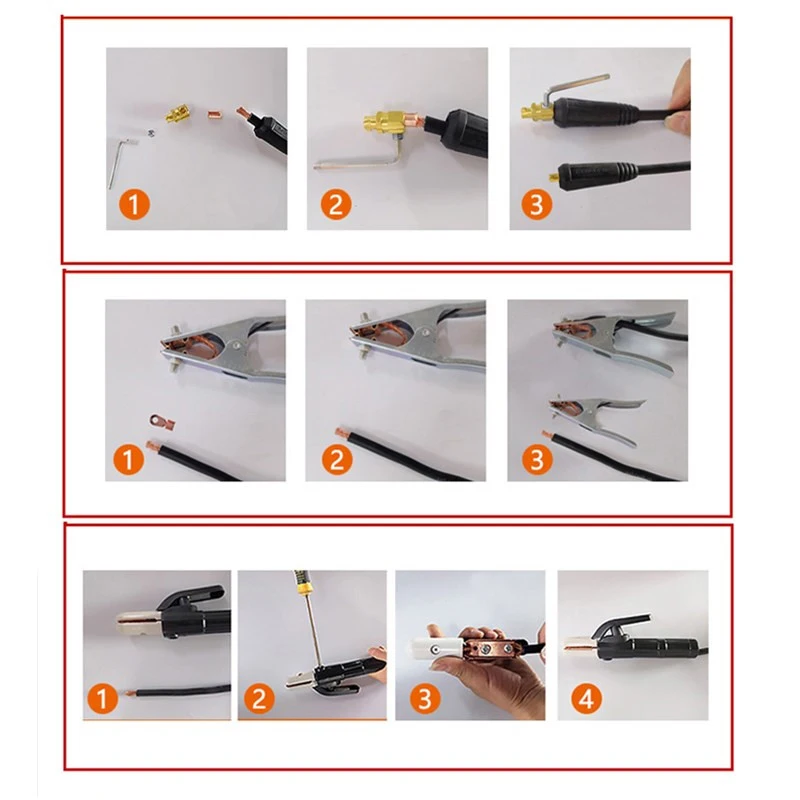 1

2

3

1

2

3

1

2

3

4