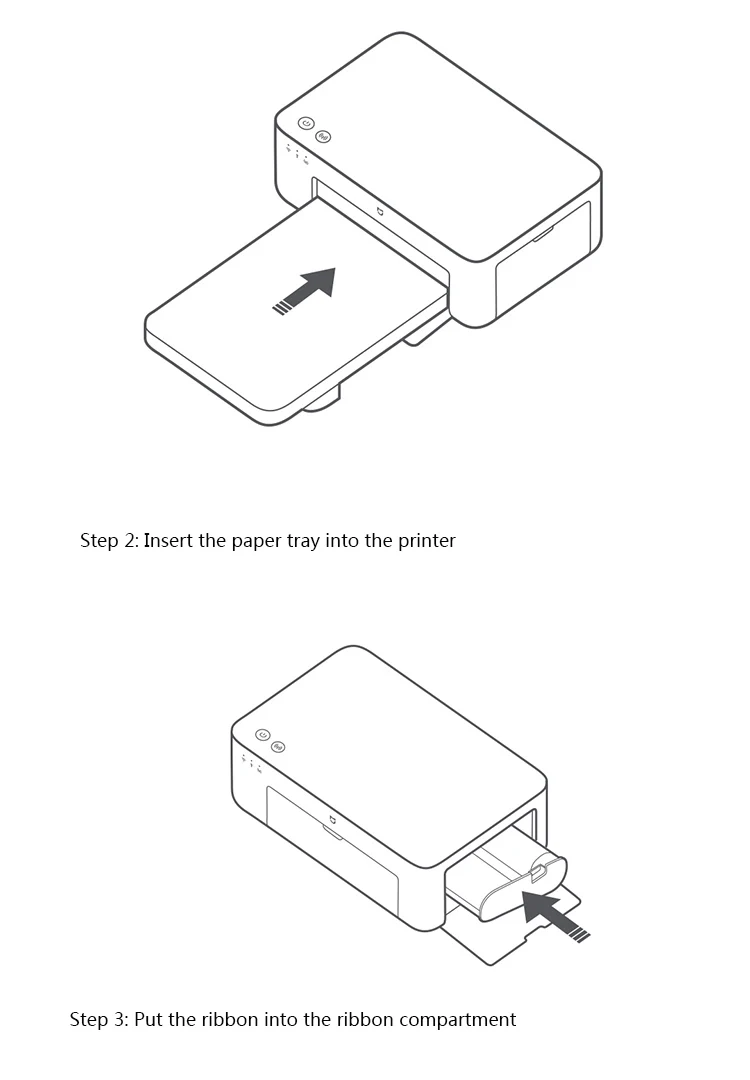 Step 2: Insert the paper tray into the printer

Step 3: Put the ribbon into the ribbon compartment