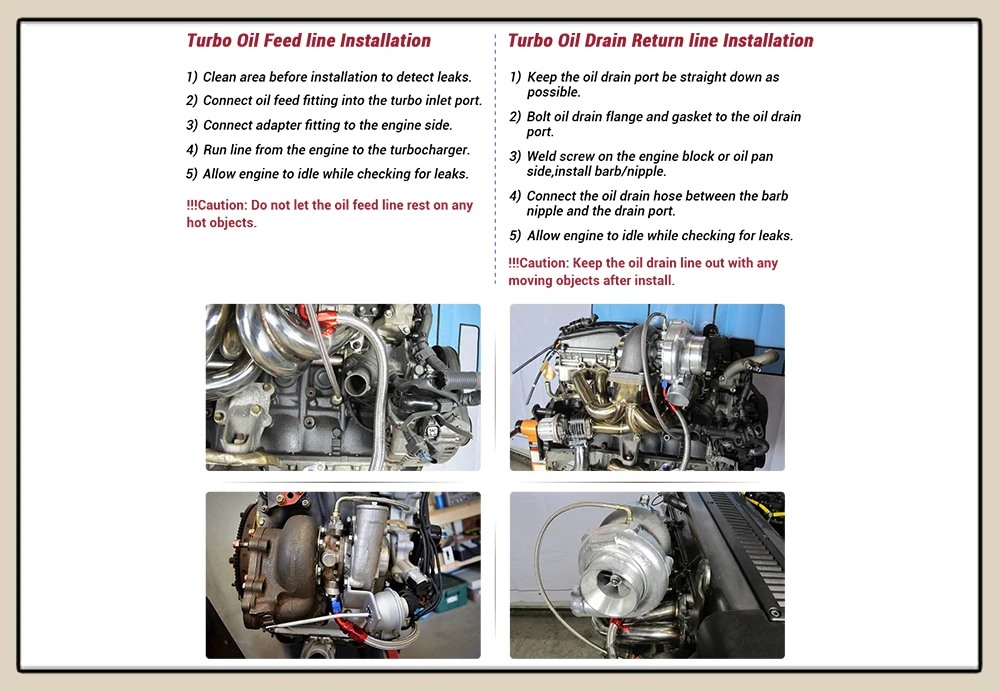 Turbo Oil Feed line Installation

1) Clean area before installation to detect leaks.
2) Connect oil feed fitting into the turbo inlet port.
3) Connect adapter fitting to the engine side.
4) Run line from the engine to the turbocharger.
5) Allow engine to idle while checking for leaks.

!!!Caution: Do not let the oil feed line rest on any hot objects.

Turbo Oil Drain Return line Installation

1) Keep the oil drain port be straight down as possible.
2) Bolt oil drain flange and gasket to the oil drain port.
3) Weld screw on the engine block or oil pan side,install barb/nipple.
4) Connect the oil drain hose between the barb nipple and the drain port.
5) Allow engine to idle while checking for leaks.

!!!Caution: Keep the oil drain line out with any moving objects after install.