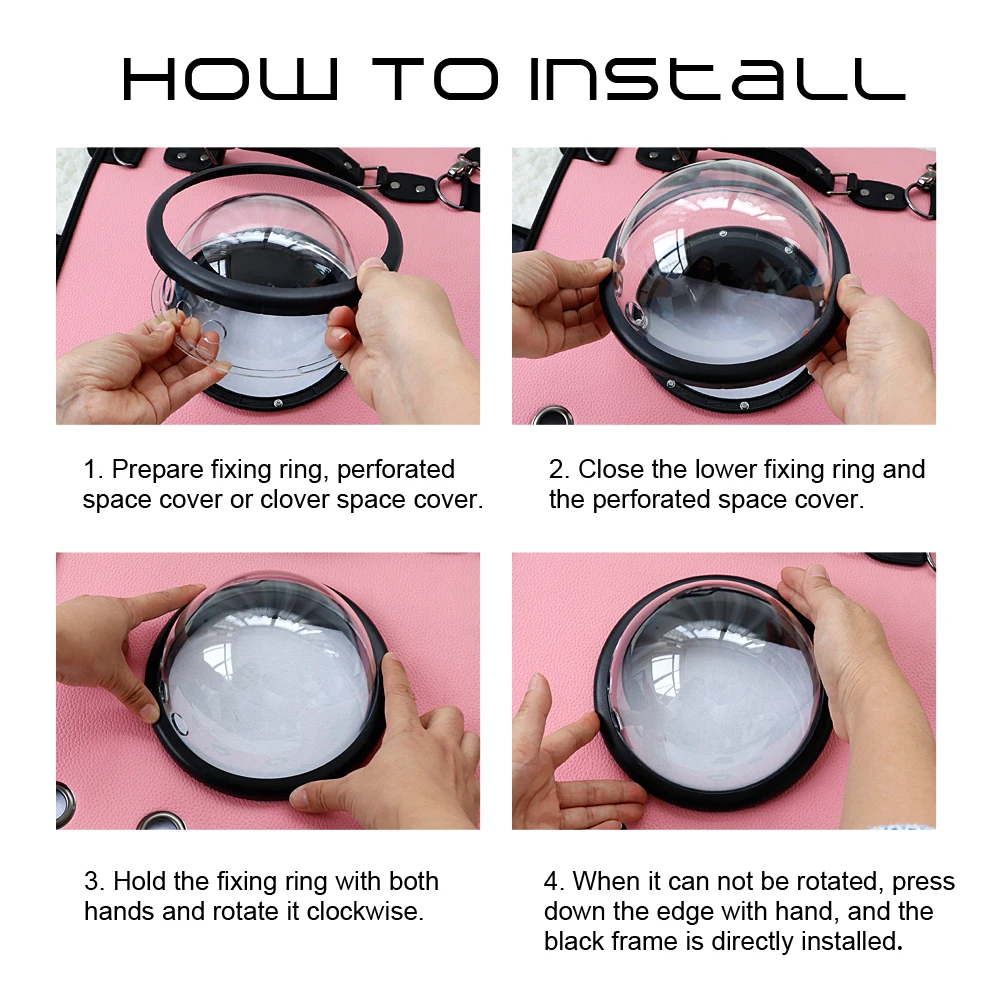 HOW TO INSTALL

1. Prepare fixing ring, perforated space cover or clover space cover.

2. Close the lower fixing ring and the perforated space cover.

3. Hold the fixing ring with both hands and rotate it clockwise.

4. When it can not be rotated, press down the edge with hand, and the black frame is directly installed.