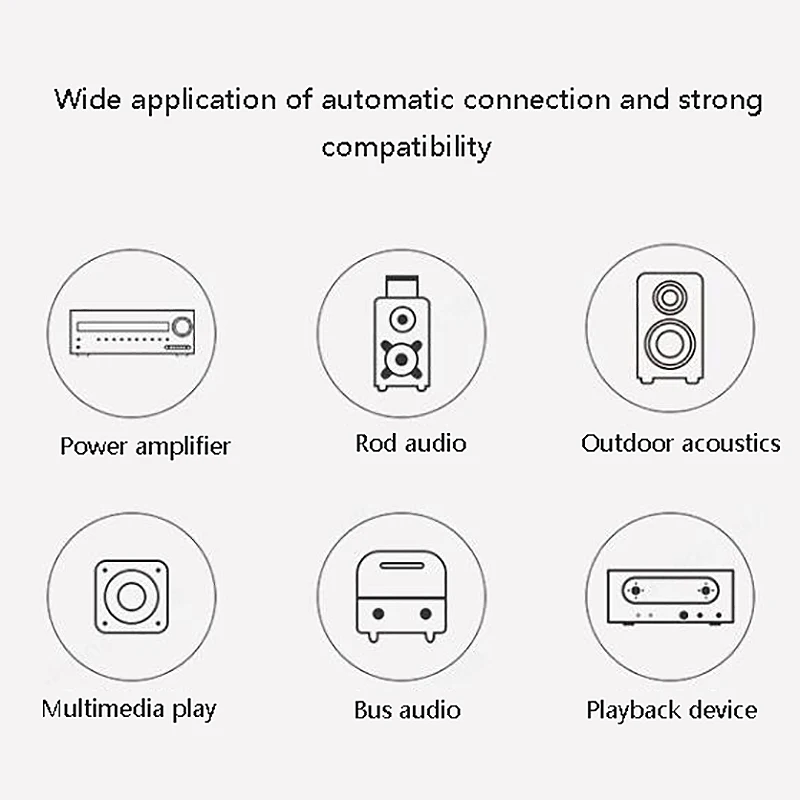 Wide application of automatic connection and strong compatibility

Power amplifier

Rod audio

Outdoor acoustics

Multimedia play

Bus audio

Playback device