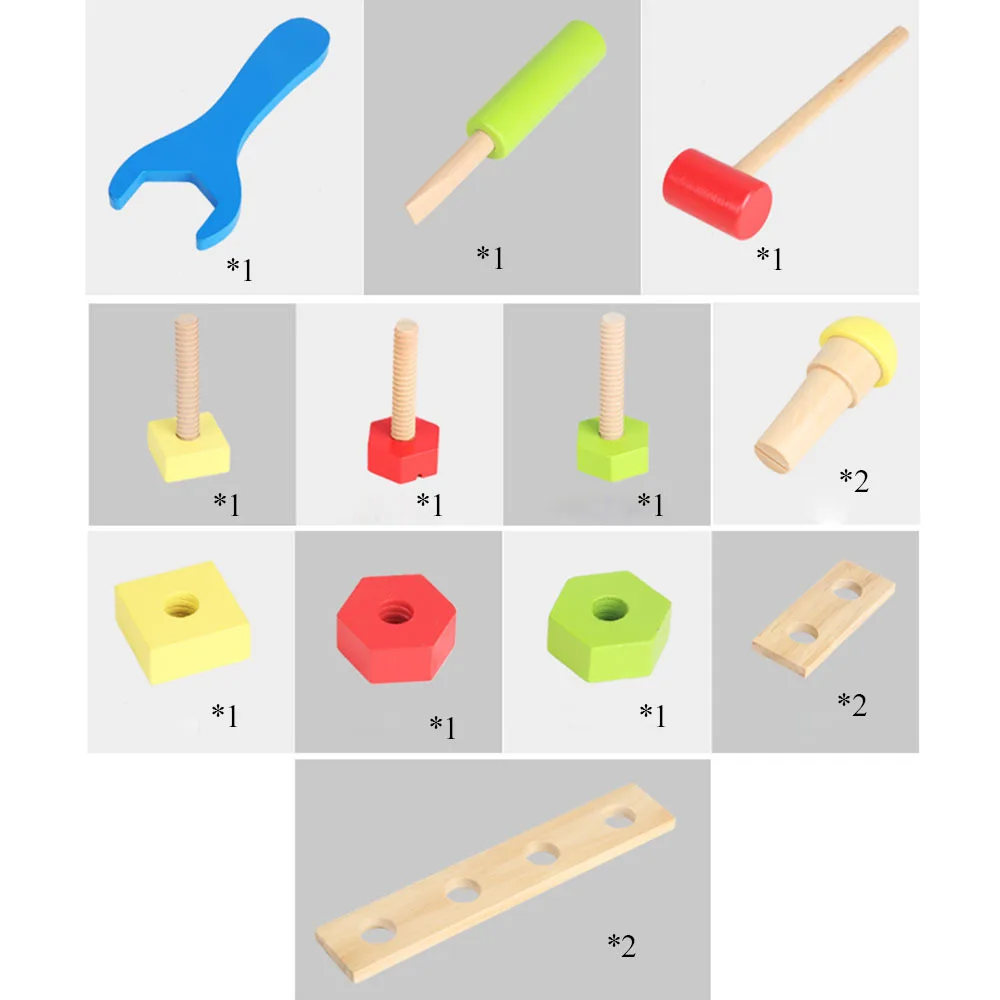 *1

*1

*1

*1

*1

*1

*2

*1

*1

*1

*2

*2