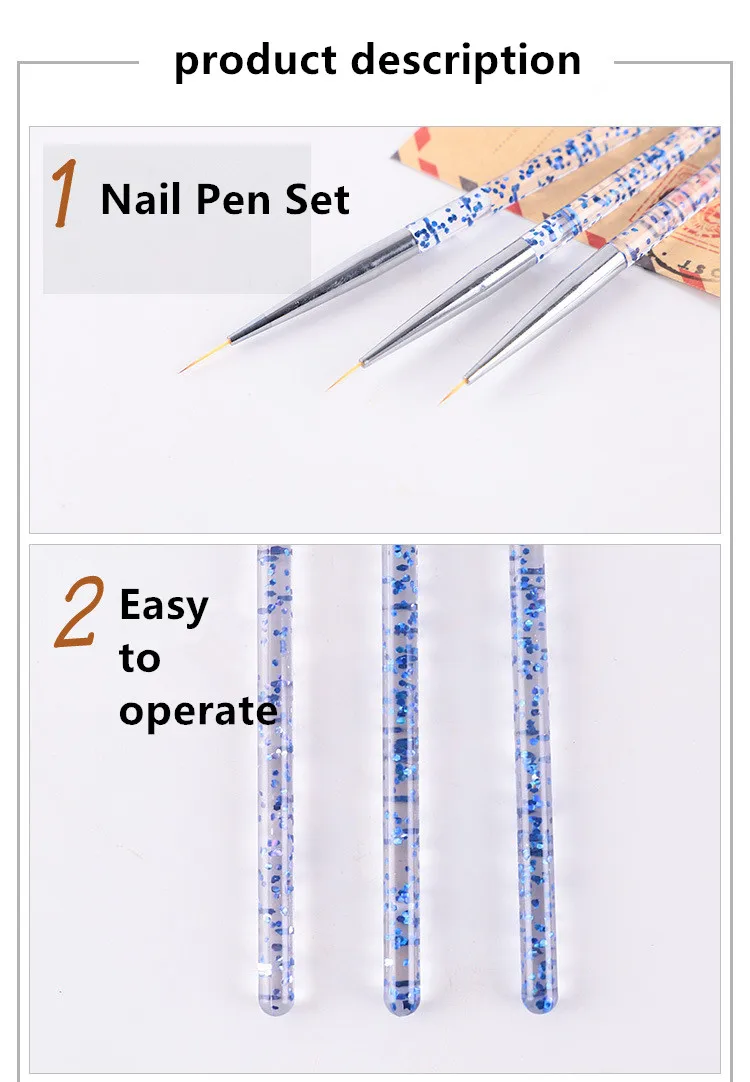 product description

1 Nail Pen Set

2 Easy to operate