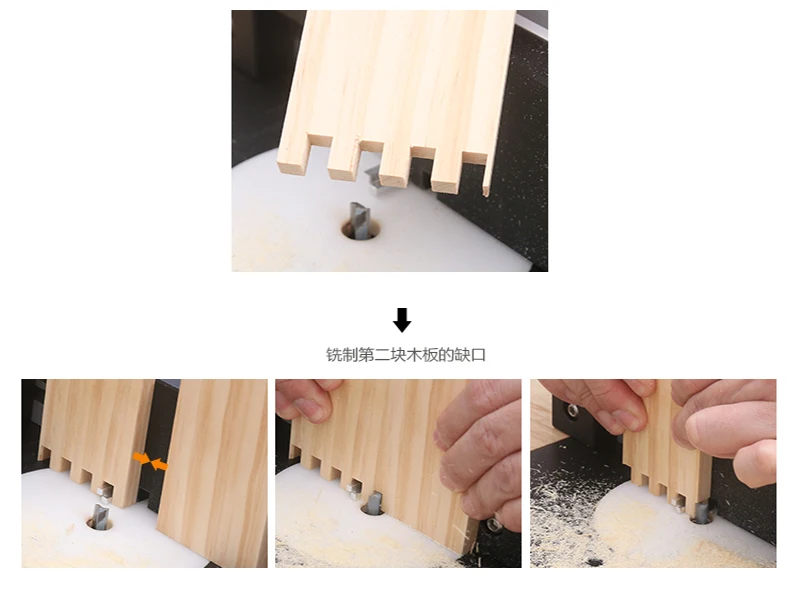 铣制第二块木板的缺口