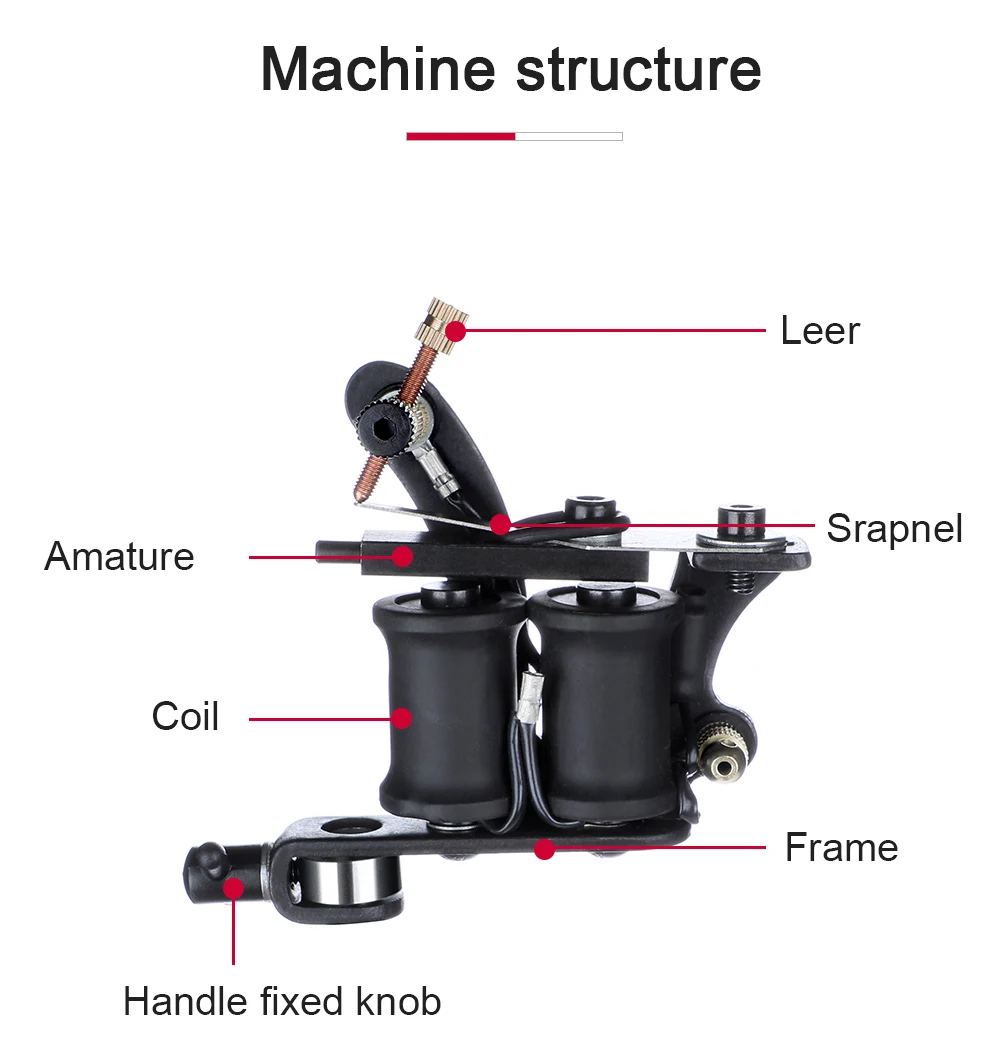 Machine structure

Leer

Srapnel

Amature

Coil

Frame

Handle fixed knob