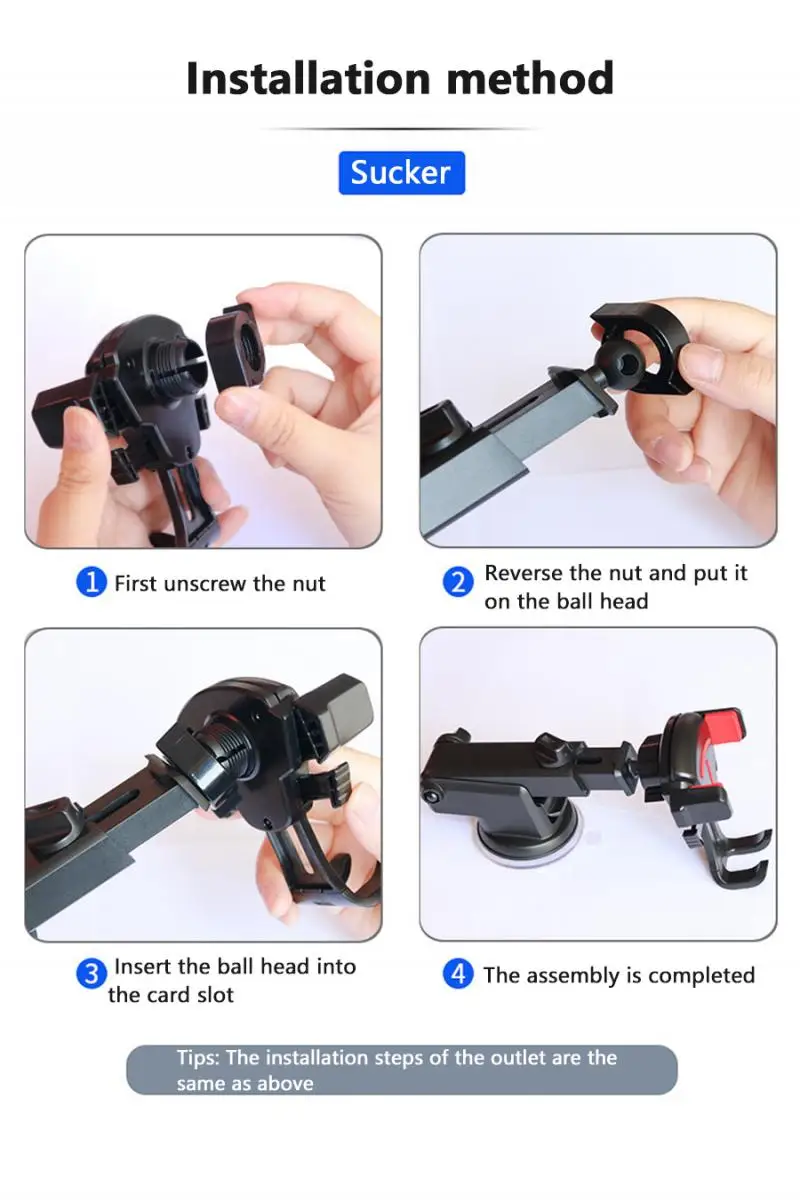 Installation method

Sucker

1 First unscrew the nut

2 Reverse the nut and put it on the ball head

3 Insert the ball head into the card slot

4 The assembly is completed

Tips: The installation steps of the outlet are the same as above