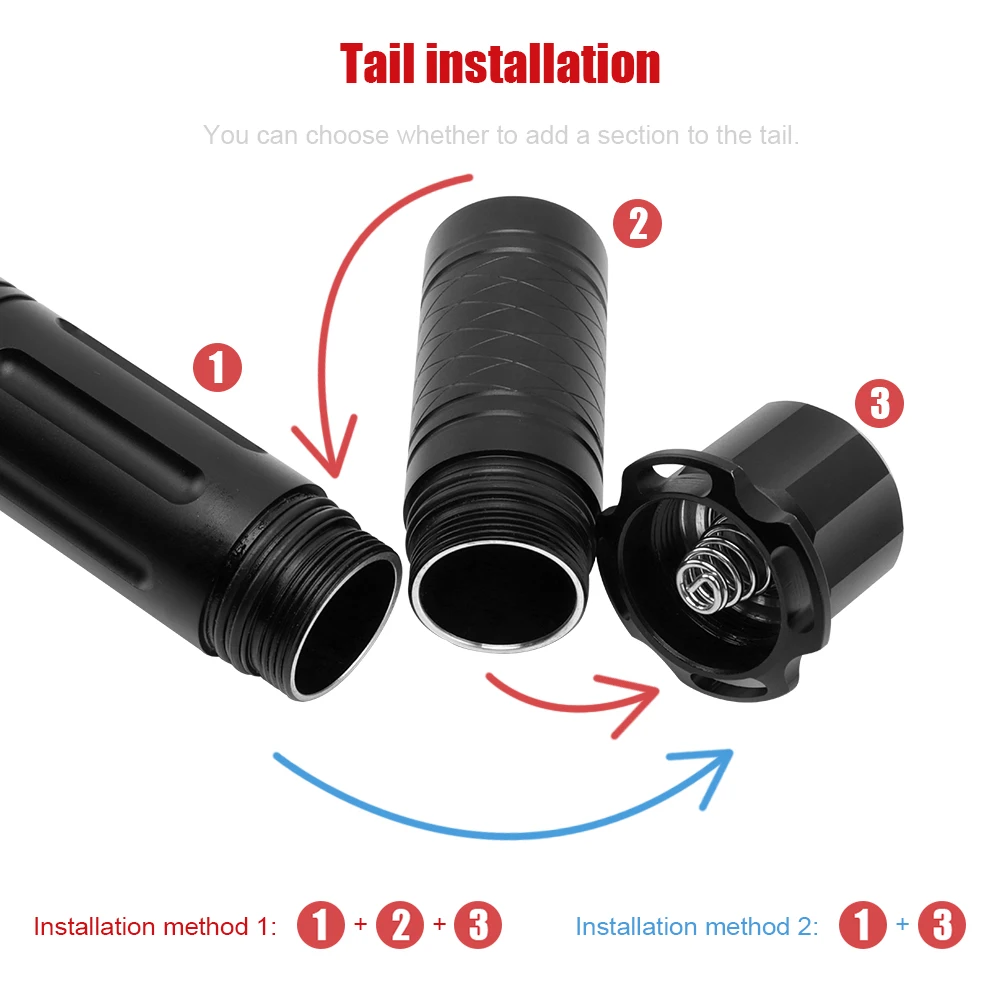 Tail installation

You can choose whether to add a section to the tail.

2

1

3

Installation method 1: 1 + 2 + 3

Installation method 2: 1 + 3