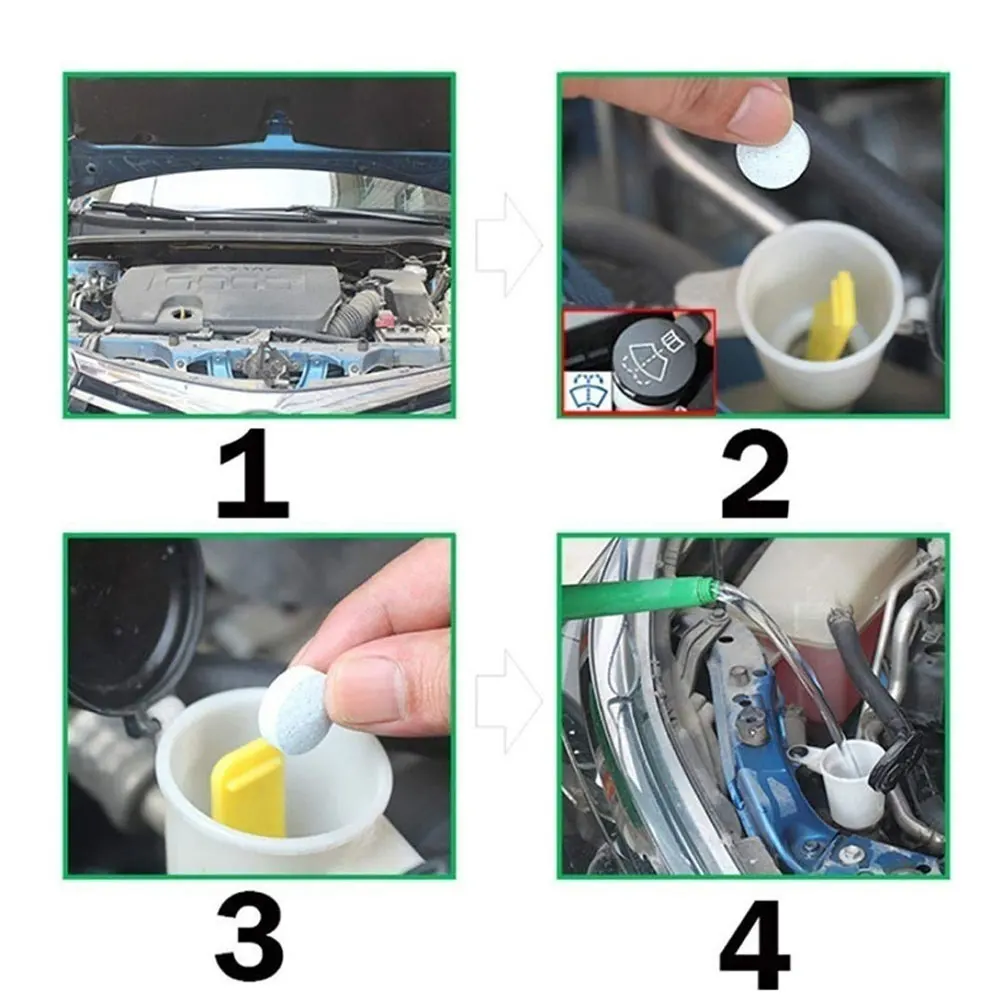 1

2

3

4