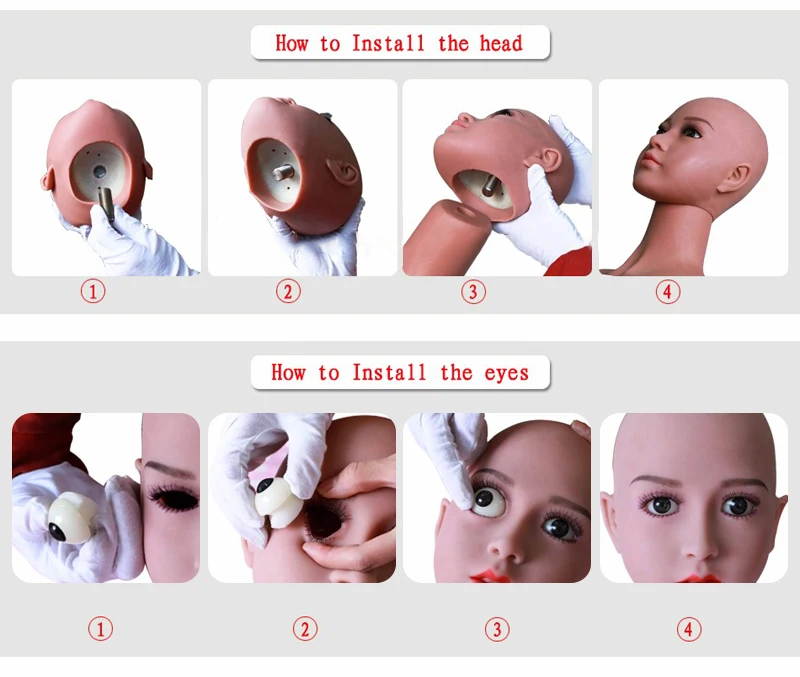 How to Install the head

①
②
③
④

How to Install the eyes

①
②
③
④